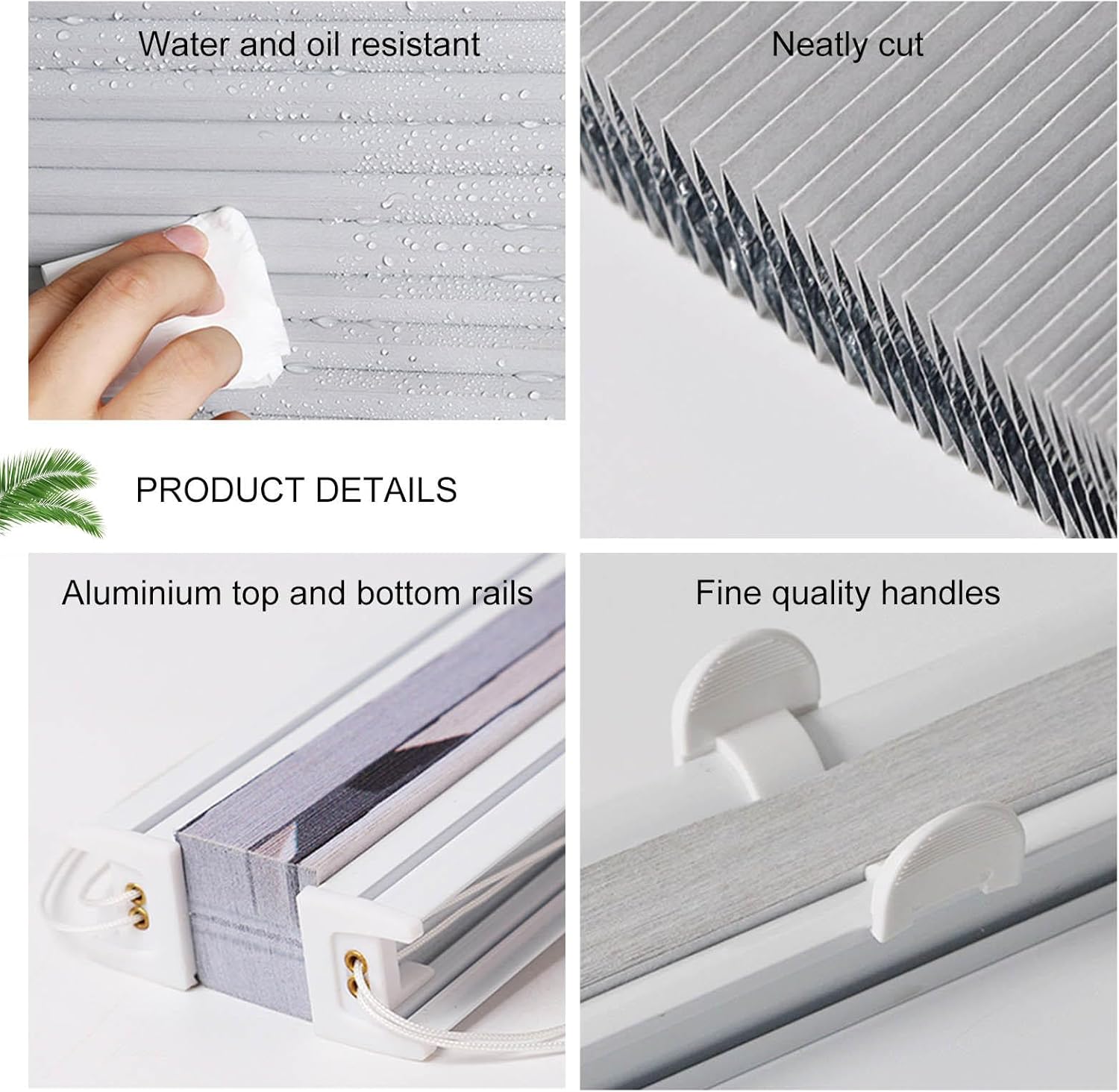 Water and oil resistant

Neatly cut

PRODUCT DETAILS

Aluminium top and bottom rails

Fine quality handles