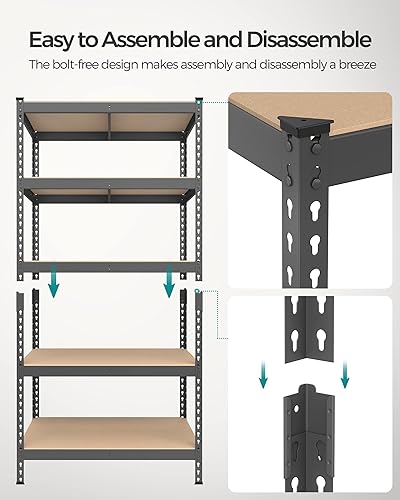 Easy to Assemble and Disassemble

The bolt-free design makes assembly and disassembly a breeze