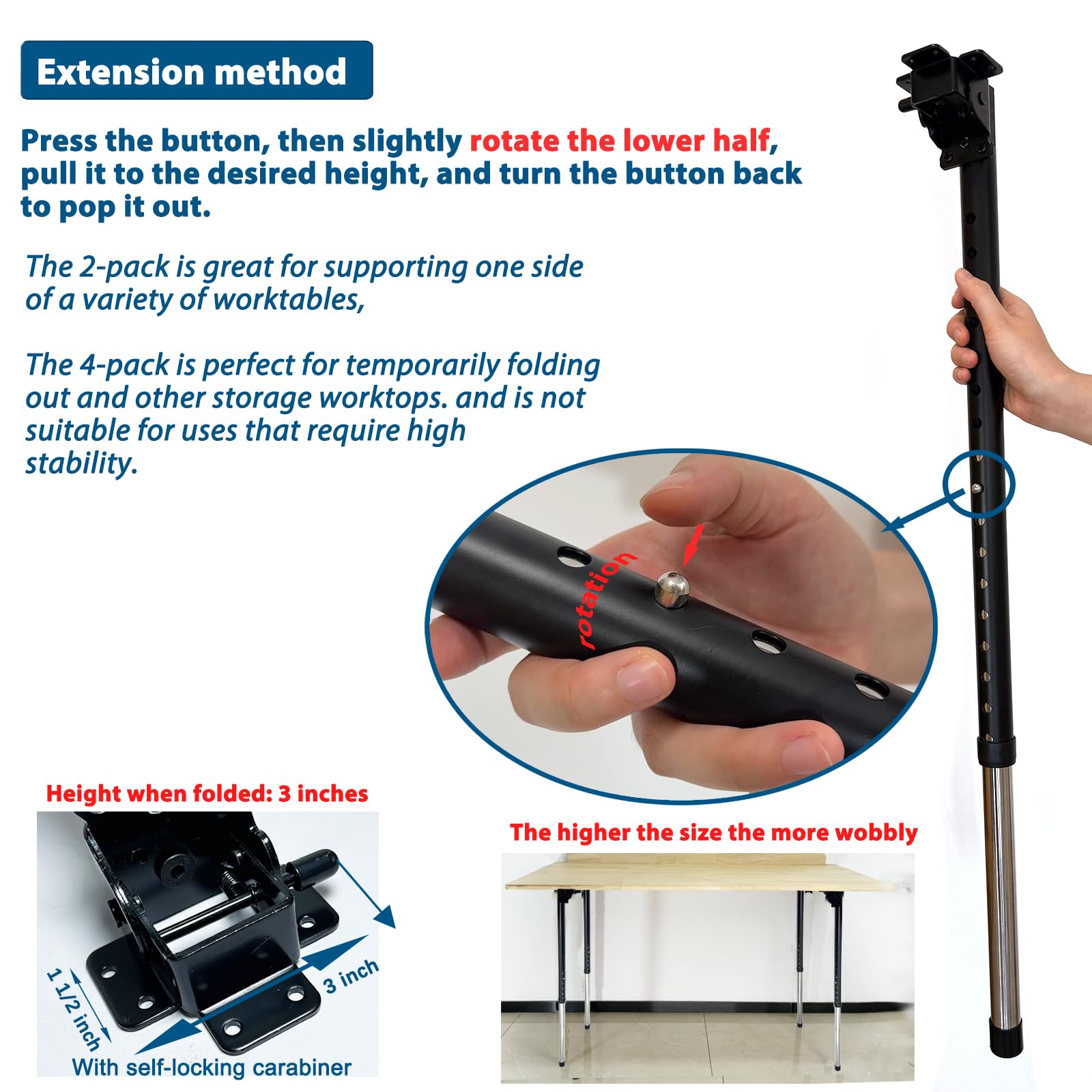 Extension method

Press the button, then slightly rotate the lower half, pull it to the desired height, and turn the button back to pop it out.

The 2-pack is great for supporting one side of a variety of worktables,

The 4-pack is perfect for temporarily folding out and other storage worktops. and is not suitable for uses that require high stability.

rotation

Height when folded: 3 inches

1 1/2 inch

3 inch

With self-locking carabiner

The higher the size the more wobbly