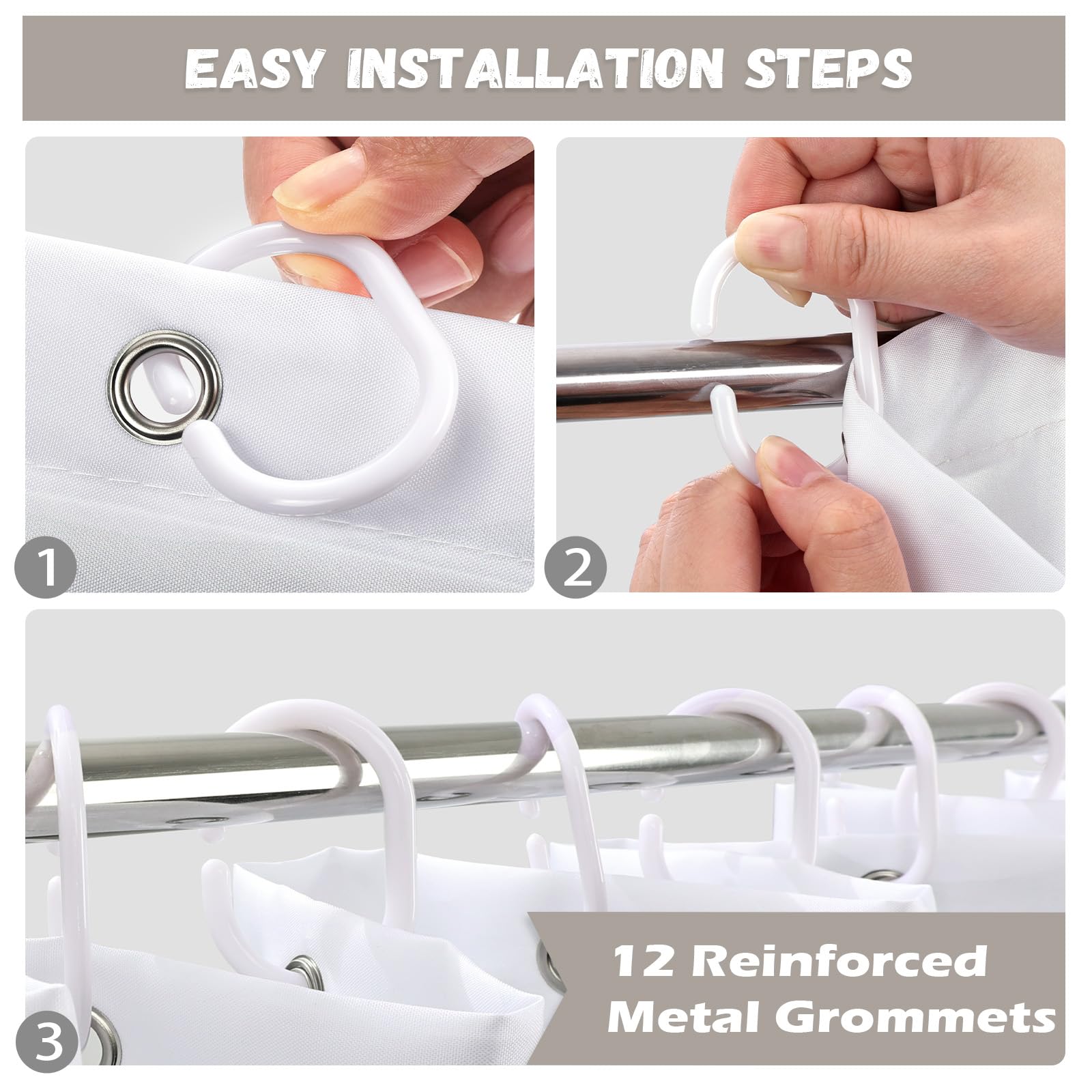 EASY INSTALLATION STEPS

1

2

3

12 Reinforced Metal Grommets