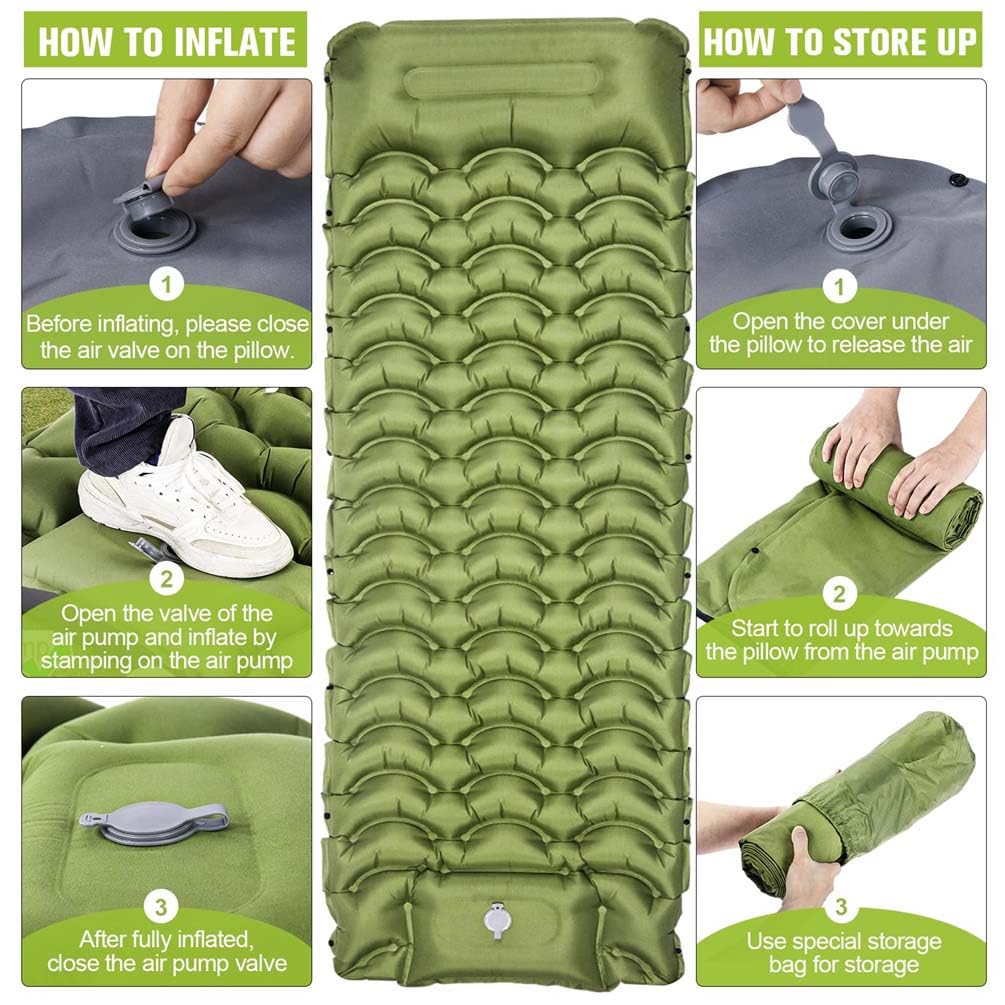 HOW TO INFLATE

1
Before inflating, please close the air valve on the pillow.

2
Open the valve of the air pump and inflate by stamping on the air pump

3
After fully inflated, close the air pump valve

HOW TO STORE UP

1
Open the cover under the pillow to release the air

2
Start to roll up towards the pillow from the air pump

3
Use special storage bag for storage