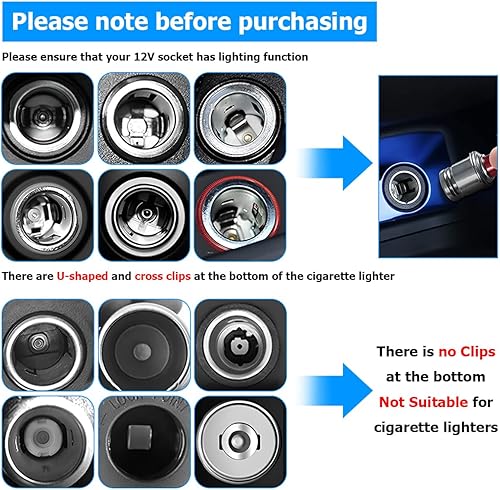 Please note before purchasing

Please ensure that your 12V socket has lighting function

There are U-shaped and cross clips at the bottom of the cigarette lighter

There is no Clips at the bottom Not Suitable for cigarette lighters