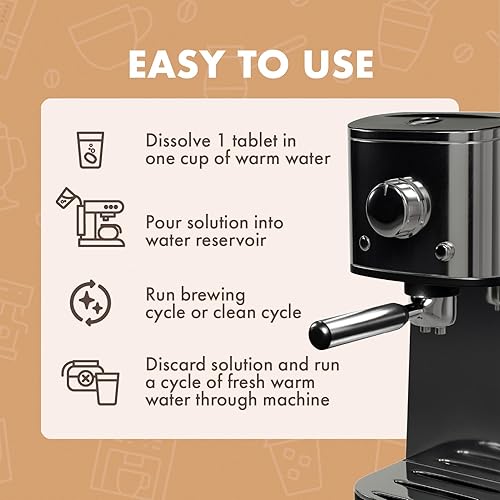 EASY TO USE

Dissolve 1 tablet in one cup of warm water

Pour solution into water reservoir

Run brewing cycle or clean cycle

Discard solution and run a cycle of fresh warm water through machine