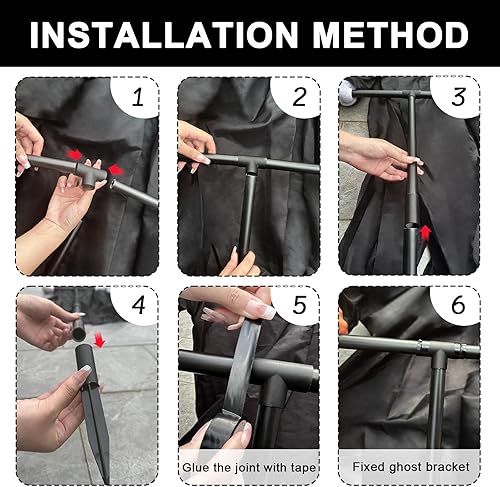 INSTALLATION METHOD

1

2

3

4

5

Glue the joint with tape

6

Fixed ghost bracket