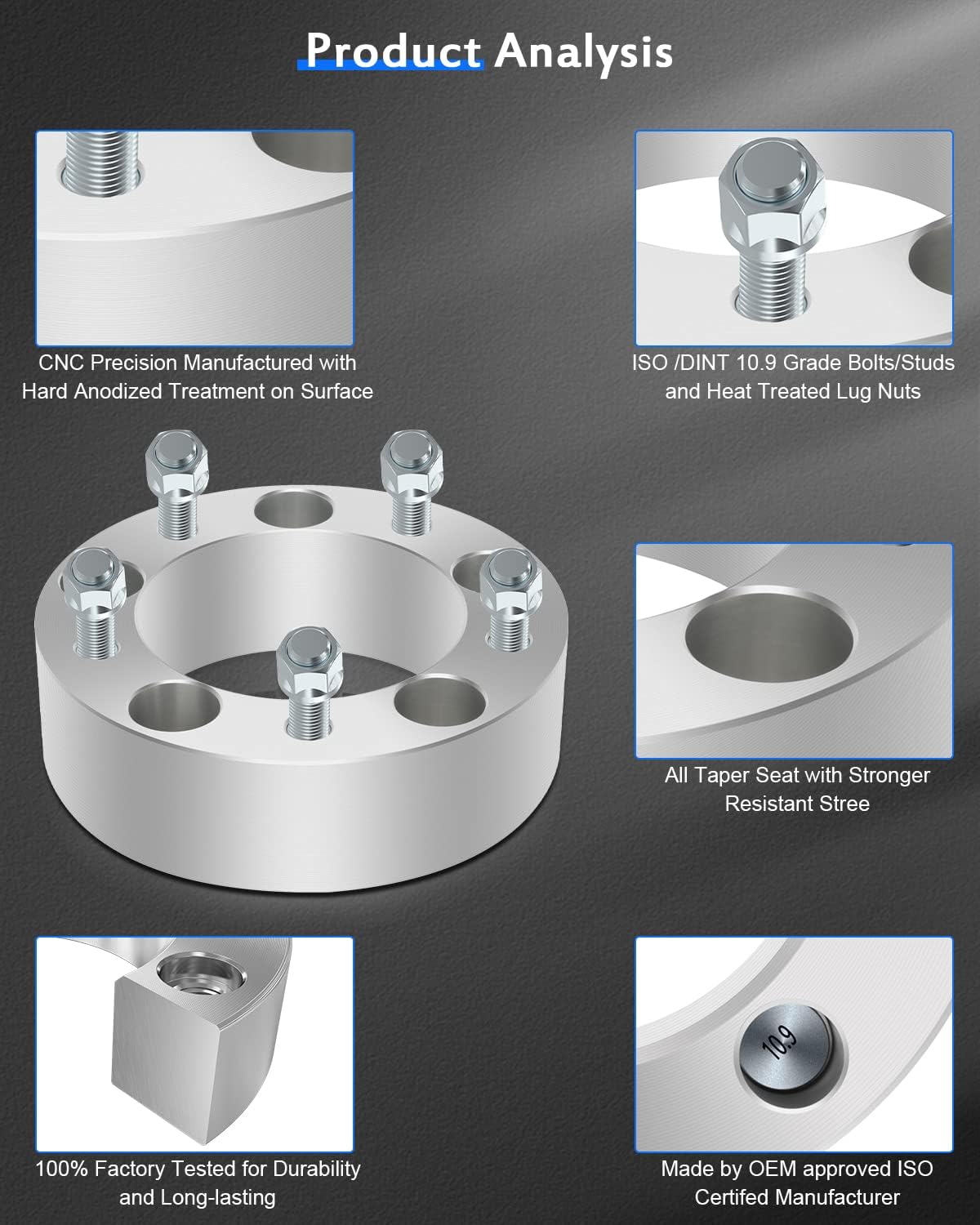 Product Analysis

CNC Precision Manufactured with Hard Anodized Treatment on Surface

ISO /DINT 10.9 Grade Bolts/Studs and Heat Treated Lug Nuts

All Taper Seat with Stronger Resistant Stree

100% Factory Tested for Durability and Long-lasting

10.9

Made by OEM approved ISO Certifed Manufacturer