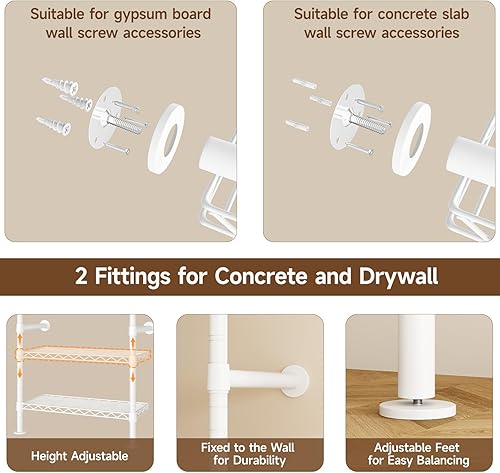 Suitable for gypsum board wall screw accessories

Suitable for concrete slab wall screw accessories

2 Fittings for Concrete and Drywall

Height Adjustable

Fixed to the Wall for Durability

Adjustable Feet for Easy Balancing