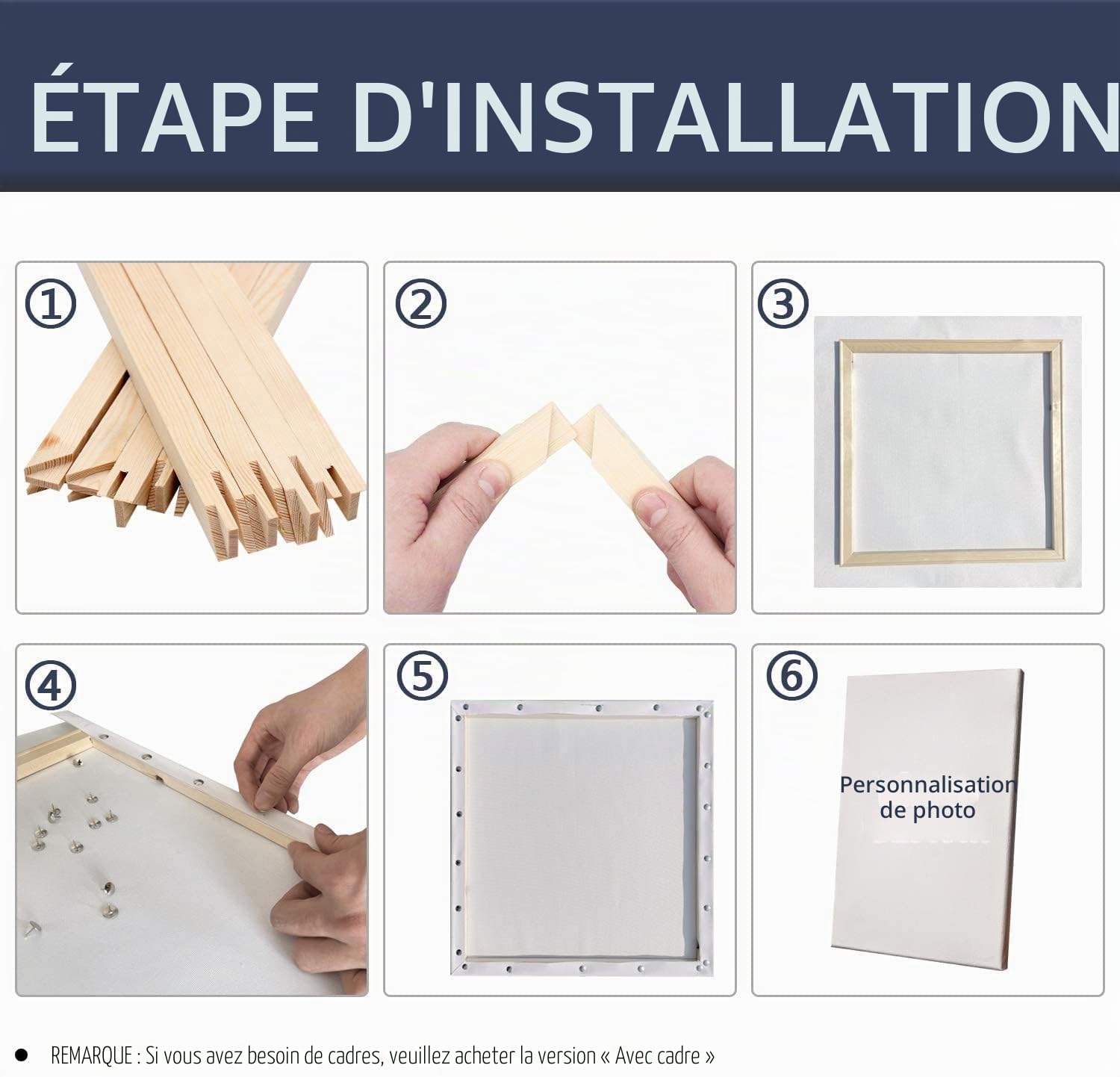 ÉTAPE D'INSTALLATION

①

②

③

④

⑤

⑥

Personnalisation de photo

● REMARQUE : Si vous avez besoin de cadres, veuillez acheter la version « Avec cadre »