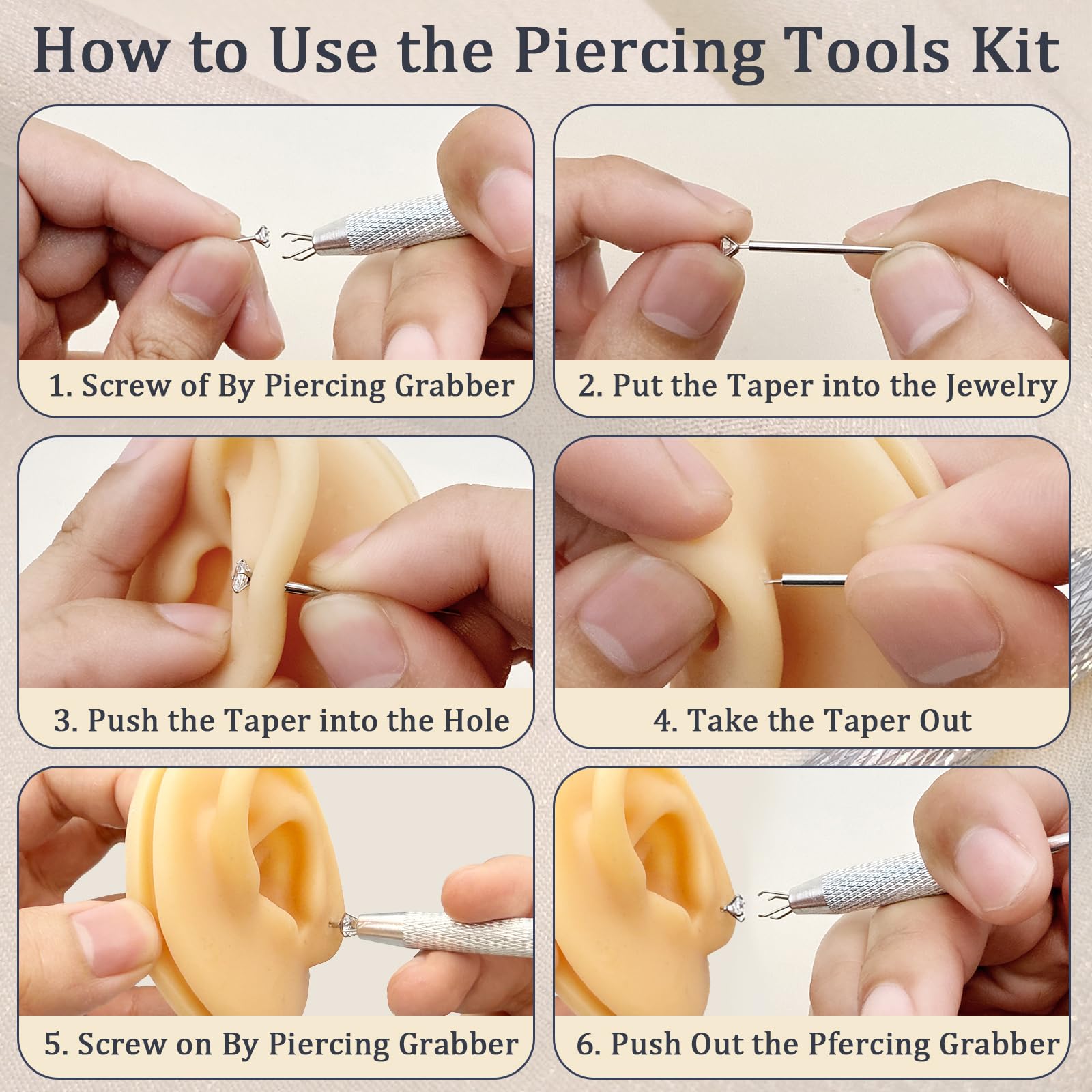 How to Use the Piercing Tools Kit

1. Screw of By Piercing Grabber

2. Put the Taper into the Jewelry

3. Push the Taper into the Hole

4. Take the Taper Out

5. Screw on By Piercing Grabber

6. Push Out the Pfercing Grabber