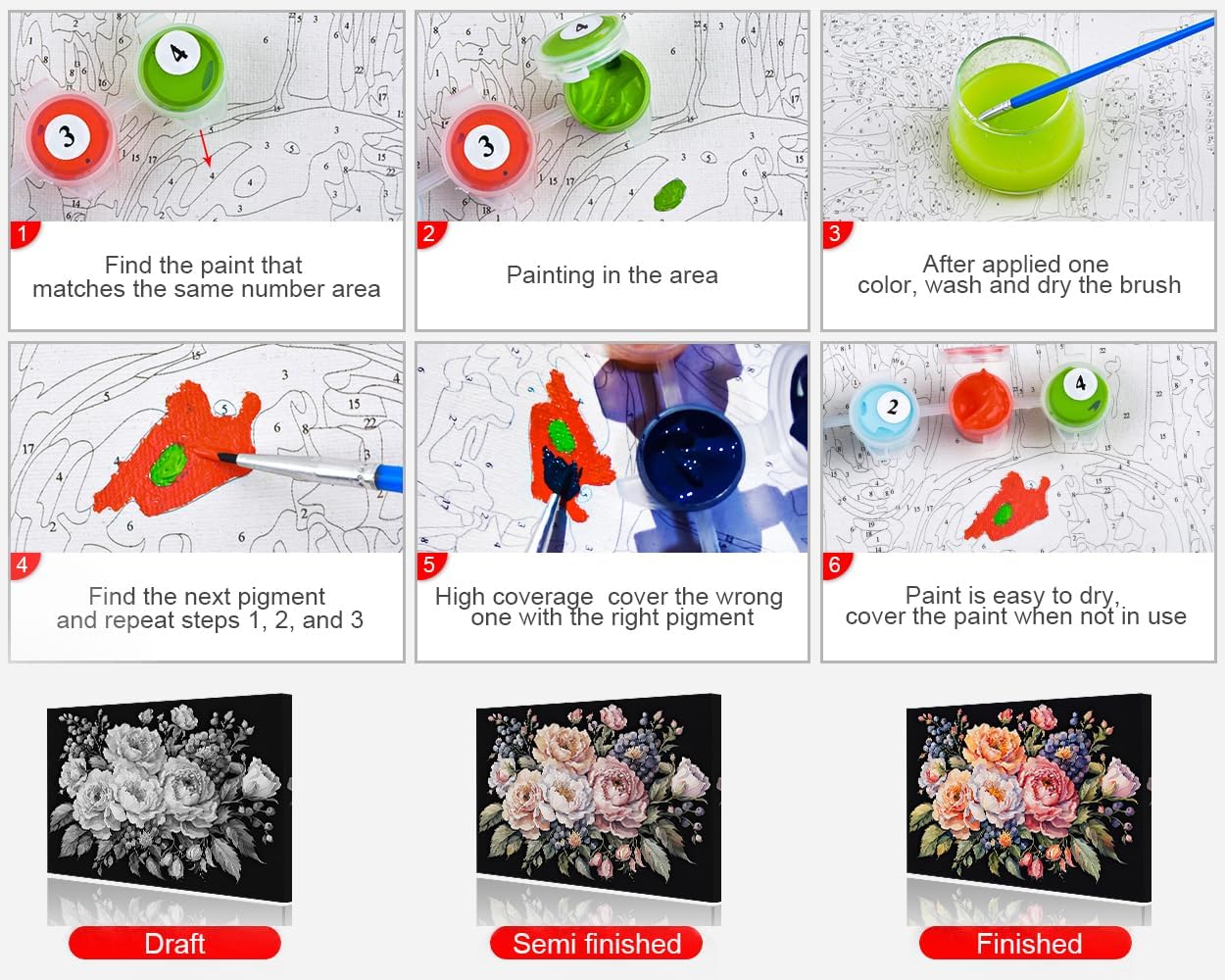 1
Find the paint that matches the same number area

2
Painting in the area

3
After applied one color, wash and dry the brush

4
Find the next pigment and repeat steps 1, 2, and 3

5
High coverage cover the wrong one with the right pigment

6
Paint is easy to dry, cover the paint when not in use

Draft

Semi finished

Finished