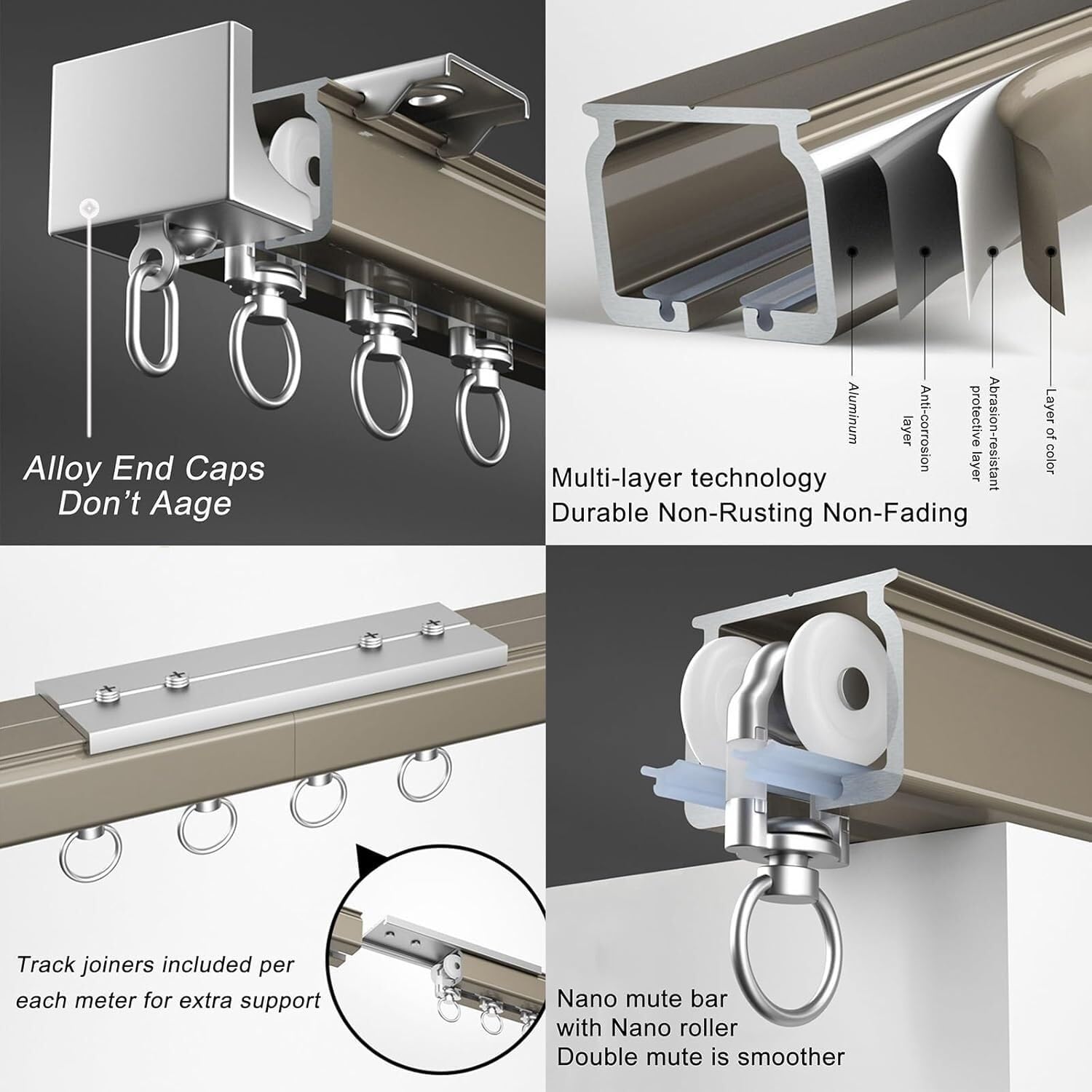 Alloy End Caps
Don't Aage

Aluminum

Anti-corrosion layer

Abrasion-resistant protective layer

Layer of color

Multi-layer technology
Durable Non-Rusting Non-Fading

Track joiners included per each meter for extra support

Nano mute bar
with Nano roller
Double mute is smoother