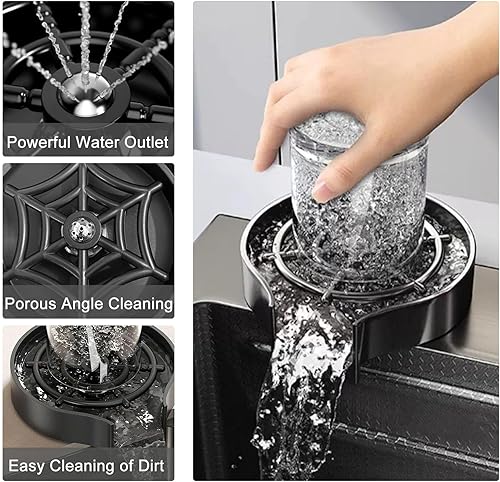 Powerful Water Outlet

Porous Angle Cleaning

Easy Cleaning of Dirt