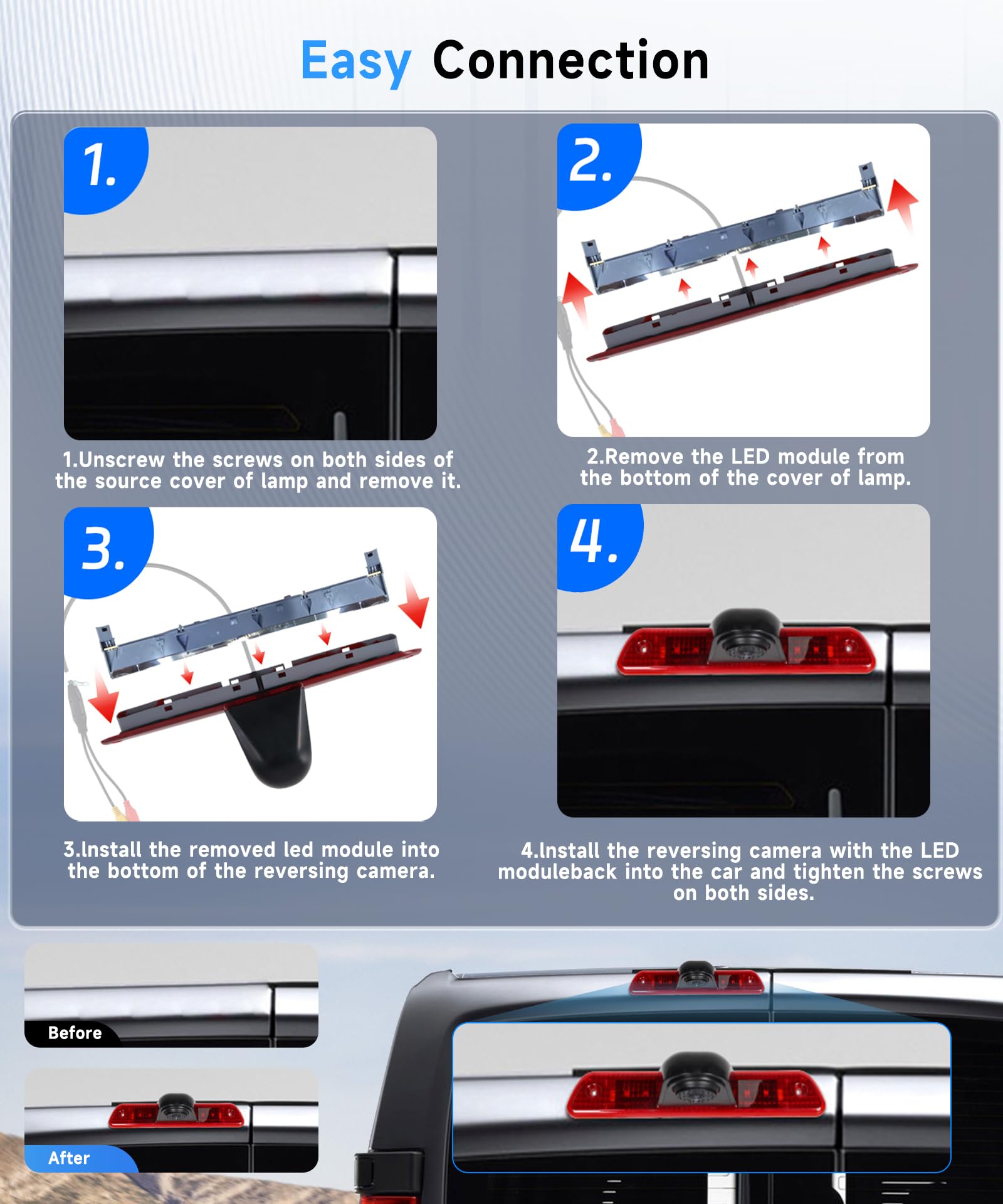 Easy Connection

1.

1.Unscrew the screws on both sides of the source cover of lamp and remove it.

2.

2.Remove the LED module from the bottom of the cover of lamp.

3.

3.Install the removed led module into the bottom of the reversing camera.

4.

4.Install the reversing camera with the LED moduleback into the car and tighten the screws on both sides.

Before

After