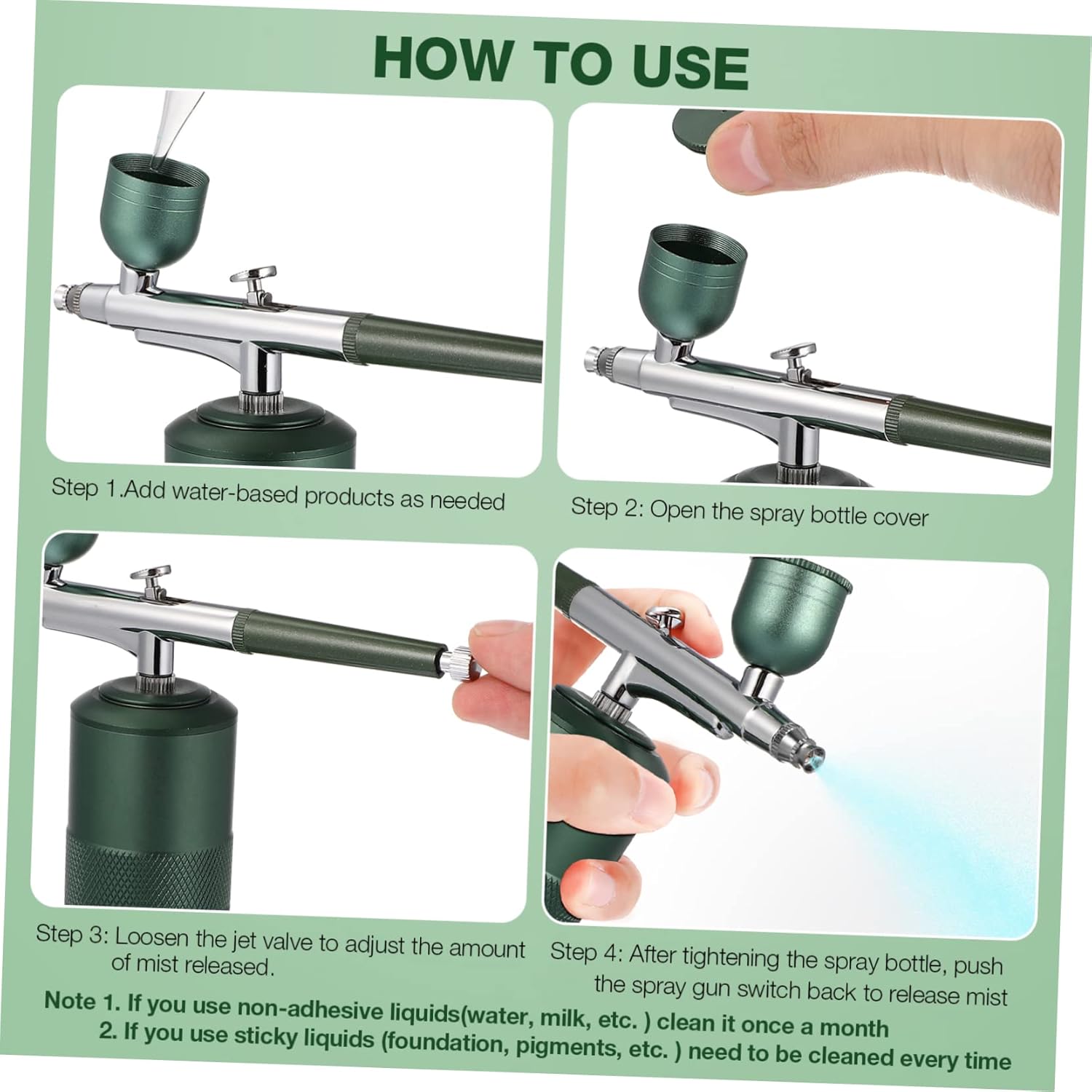 HOW TO USE

Step 1.Add water-based products as needed

Step 2: Open the spray bottle cover

Step 3: Loosen the jet valve to adjust the amount of mist released.

Step 4: After tightening the spray bottle, push the spray gun switch back to release mist

Note 1. If you use non-adhesive liquids(water, milk, etc. ) clean it once a month
2. If you use sticky liquids (foundation, pigments, etc. ) need to be cleaned every time