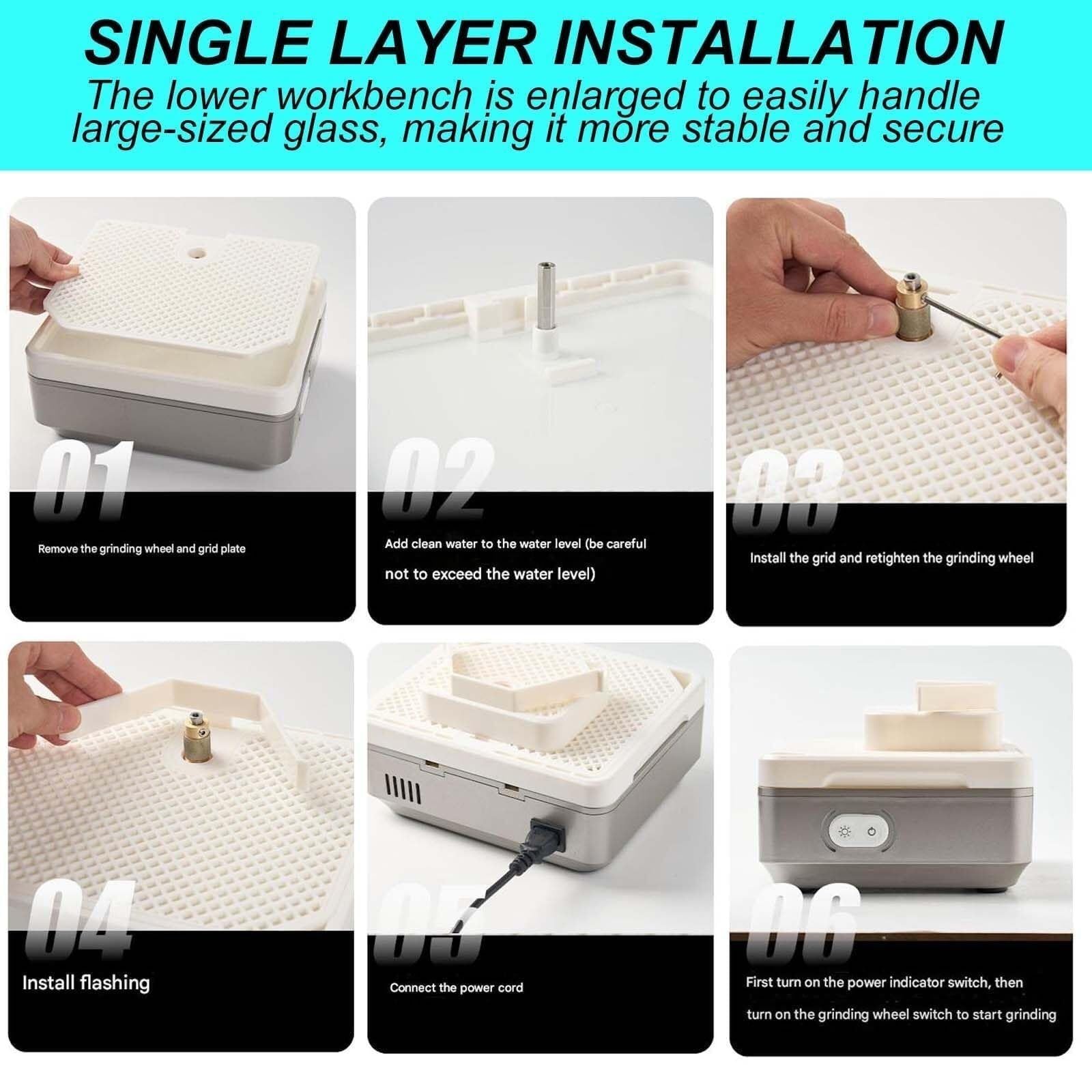 SINGLE LAYER INSTALLATION
The lower workbench is enlarged to easily handle large-sized glass, making it more stable and secure

01
Remove the grinding wheel and grid plate

02
Add clean water to the water level (be careful not to exceed the water level)

03
Install the grid and retighten the grinding wheel

04
Install flashing

05
Connect the power cord

06
First turn on the power indicator switch, then turn on the grinding wheel switch to start grinding