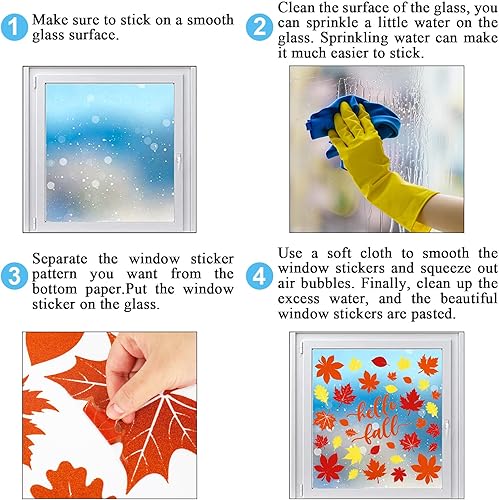 1 Make sure to stick on a smooth glass surface.

2 Clean the surface of the glass, you can sprinkle a little water on the glass. Sprinkling water can make it much easier to stick.

3 Separate the window sticker pattern you want from the bottom paper.Put the window sticker on the glass.

4 Use a soft cloth to smooth the window stickers and squeeze out air bubbles. Finally, clean up the excess water, and the beautiful window stickers are pasted.

hello fall