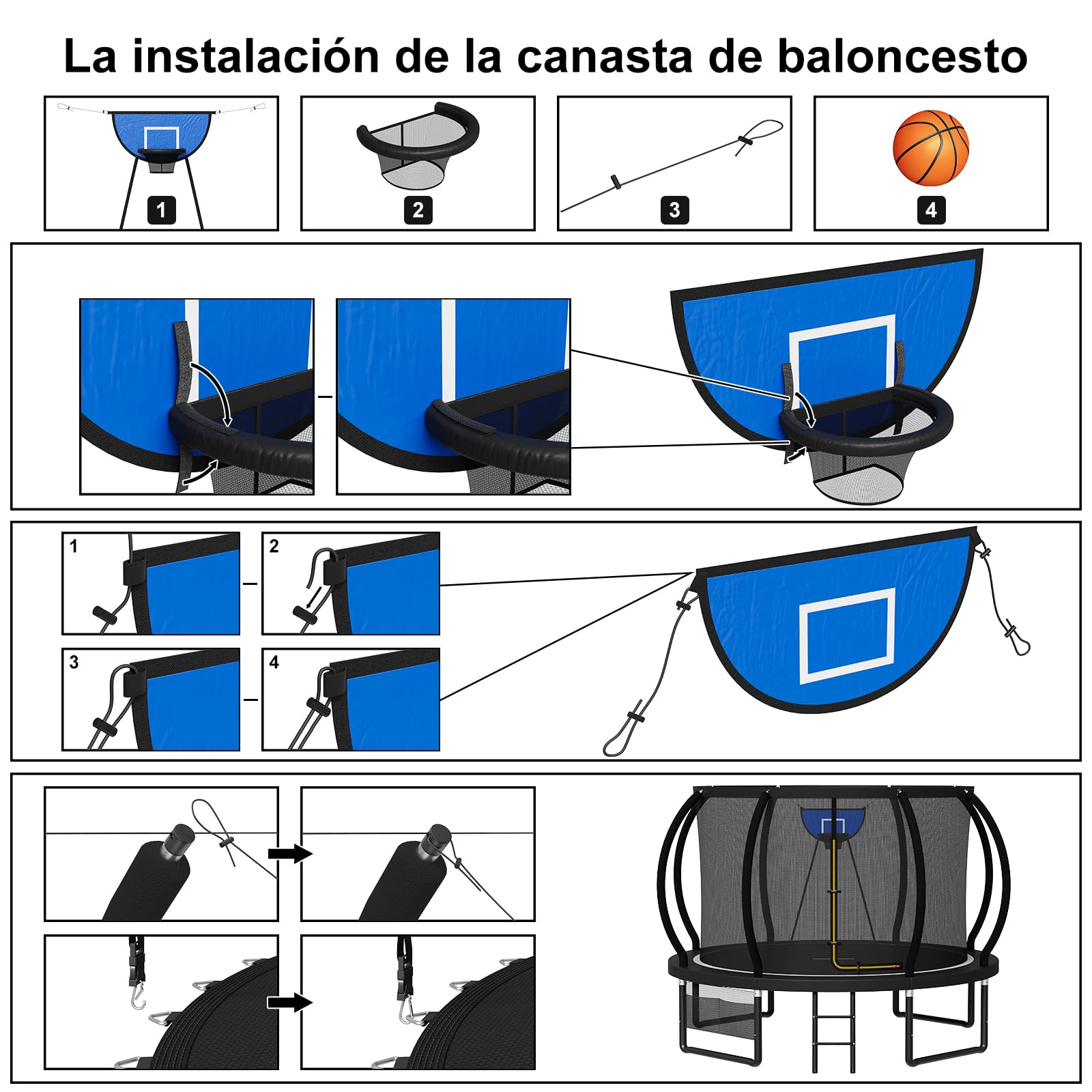 La instalación de la canasta de baloncesto

1

2

3

4

1

2

3

4