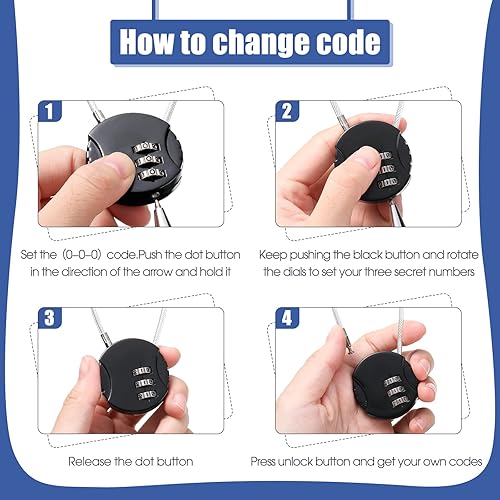 How to change code

1

Set the (0-0-0) code.Push the dot button in the direction of the arrow and hold it

2

Keep pushing the black button and rotate the dials to set your three secret numbers

3

Release the dot button

4

Press unlock button and get your own codes