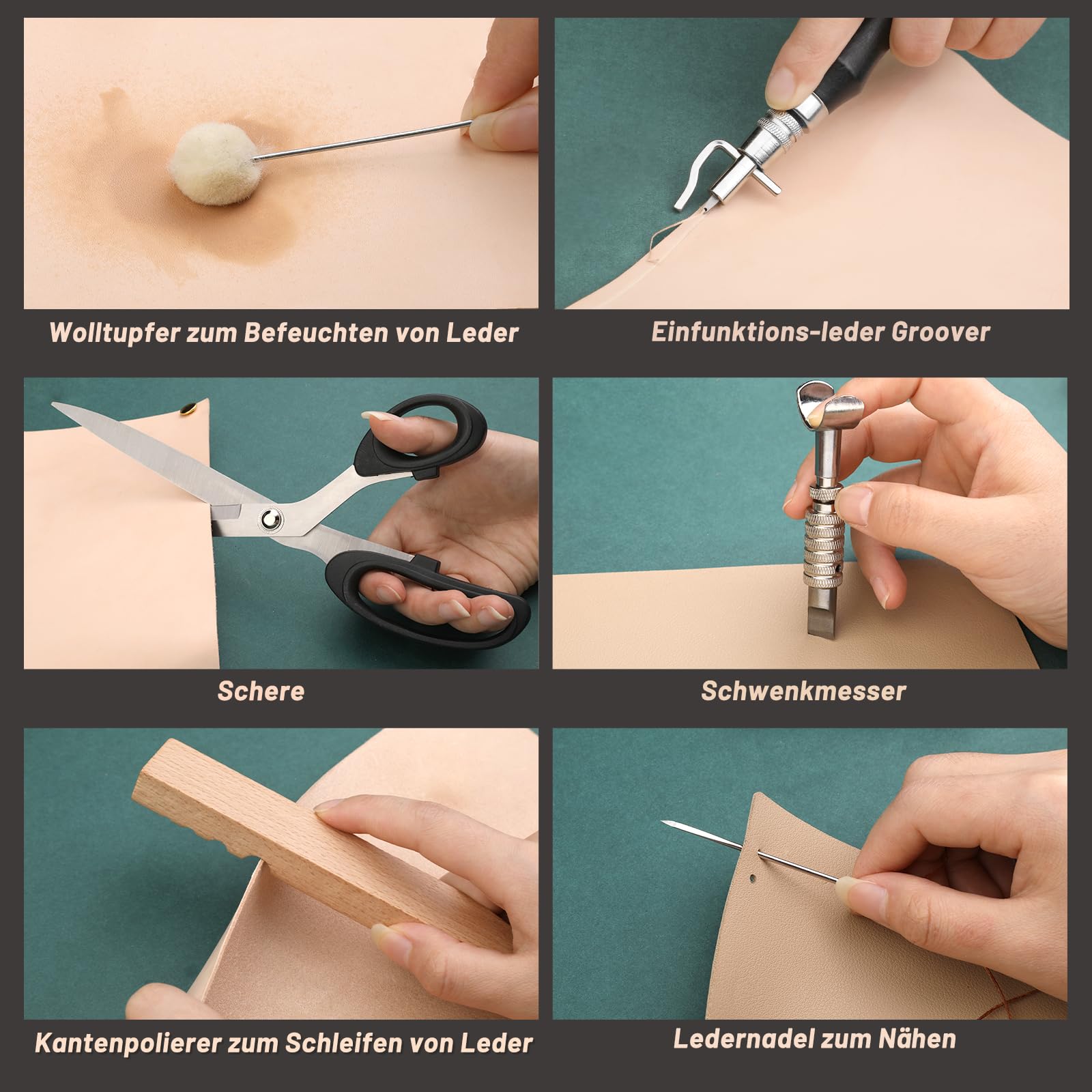 Wolltupfer zum Befeuchten von Leder

Einfunktions-leder Groover

Schere

Schwenkmesser

Kantenpolierer zum Schleifen von Leder

Ledernadel zum Nähen