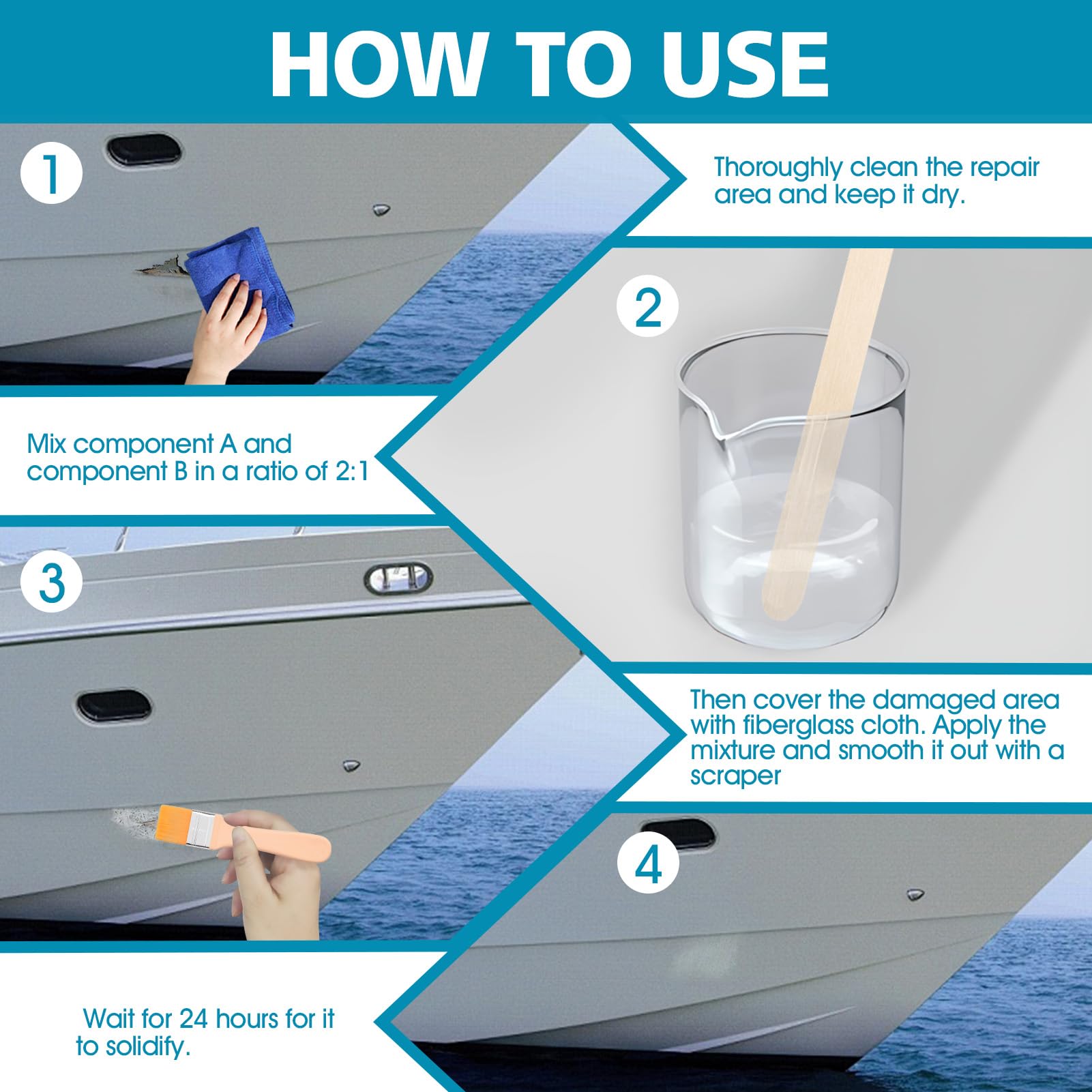 HOW TO USE

1

Thoroughly clean the repair area and keep it dry.

2

Mix component A and component B in a ratio of 2:1

3

Then cover the damaged area with fiberglass cloth. Apply the mixture and smooth it out with a scraper

4

Wait for 24 hours for it to solidify.