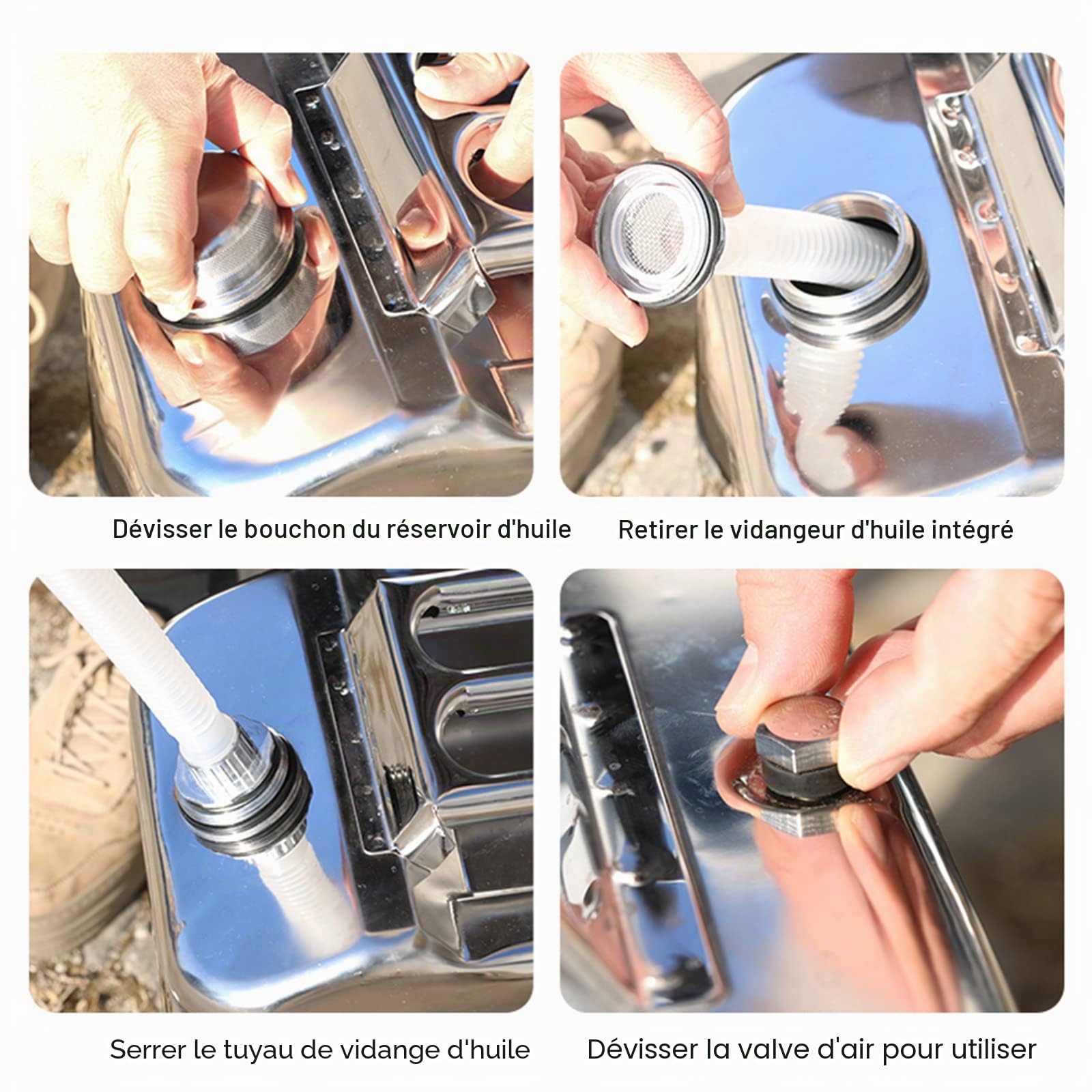 Dévisser le bouchon du réservoir d'huile

Retirer le vidangeur d'huile intégré

Serrer le tuyau de vidange d'huile

Dévisser la valve d'air pour utiliser