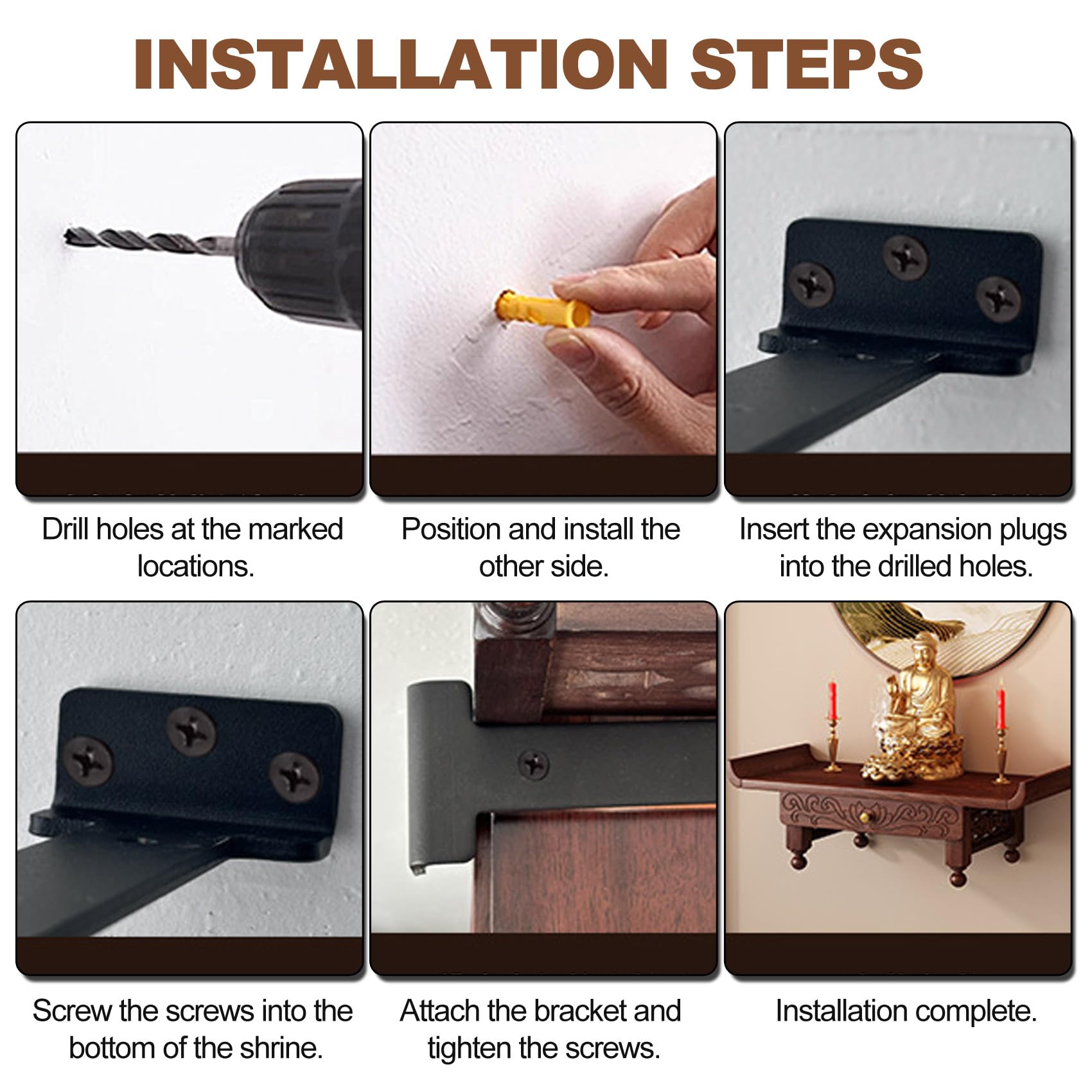 INSTALLATION STEPS

Drill holes at the marked locations.

Position and install the other side.

Insert the expansion plugs into the drilled holes.

Screw the screws into the bottom of the shrine.

Attach the bracket and tighten the screws.

Installation complete.