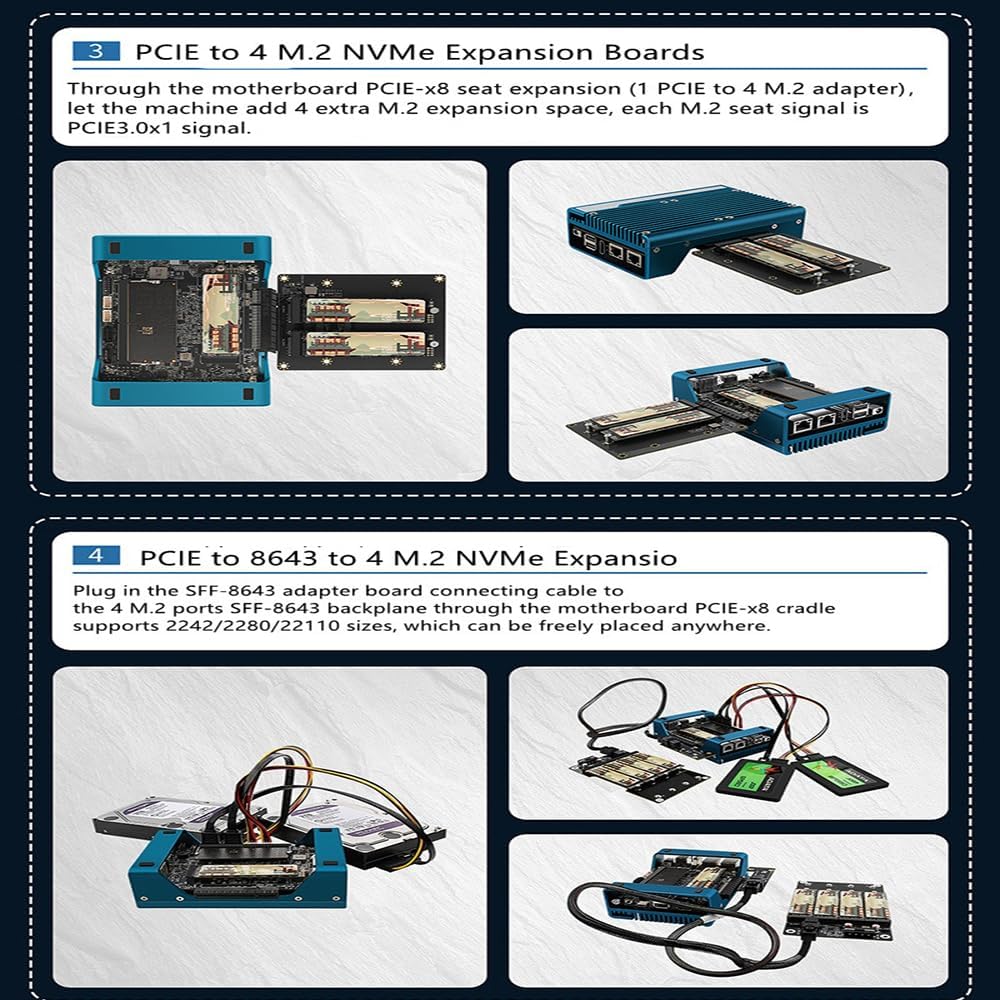 3 PCIE to 4 M.2 NVMe Expansion Boards

Through the motherboard PCIE-x8 seat expansion (1 PCIE to 4 M.2 adapter), let the machine add 4 extra M.2 expansion space, each M.2 seat signal is PCIE3.0x1 signal.

4 PCIE to 8643 to 4 M.2 NVMe Expansio

Plug in the SFF-8643 adapter board connecting cable to the 4 M.2 ports SFF-8643 backplane through the motherboard PCIE-x8 cradle supports 2242/2280/22110 sizes, which can be freely placed anywhere.