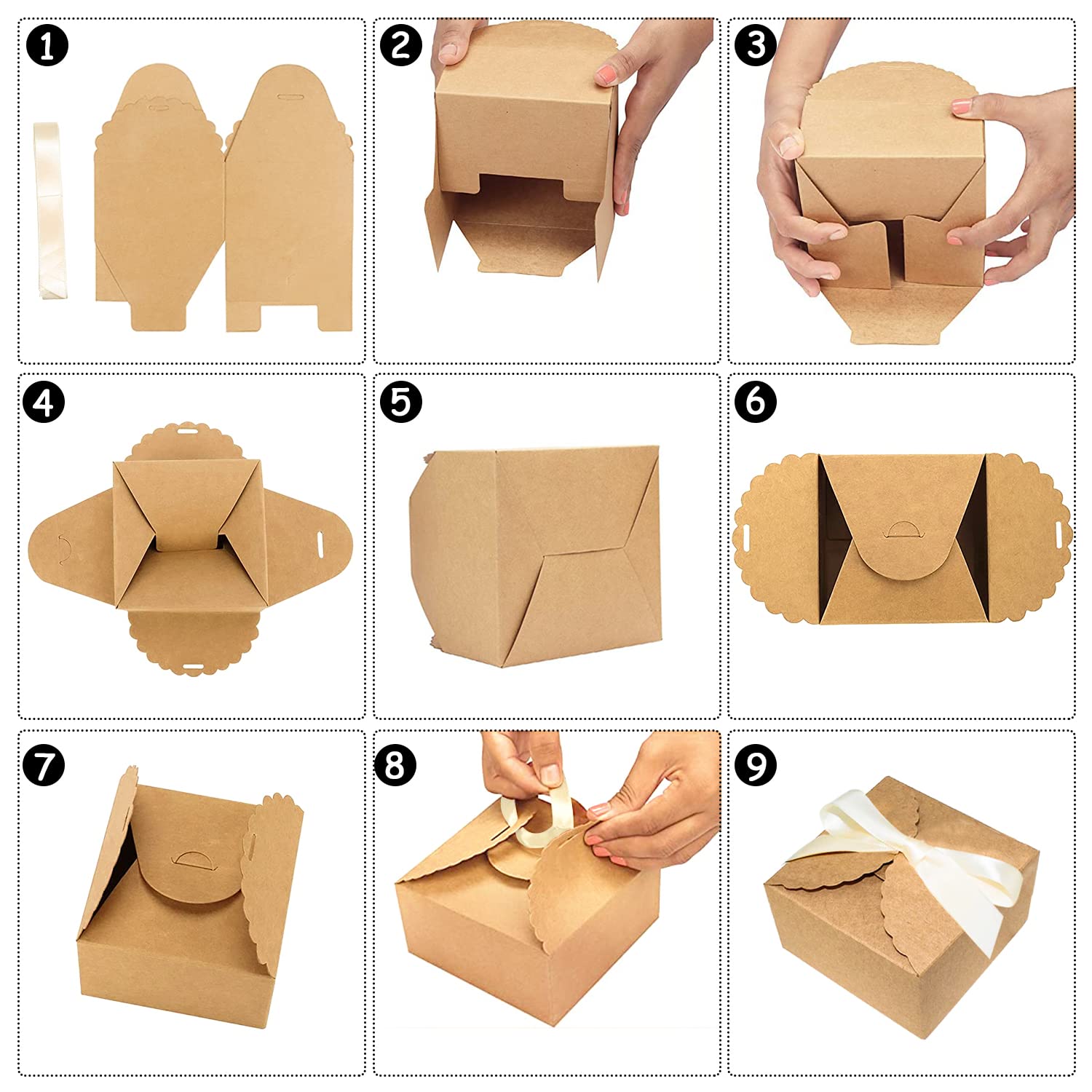 1
2
3
4
5
6
7
8
9