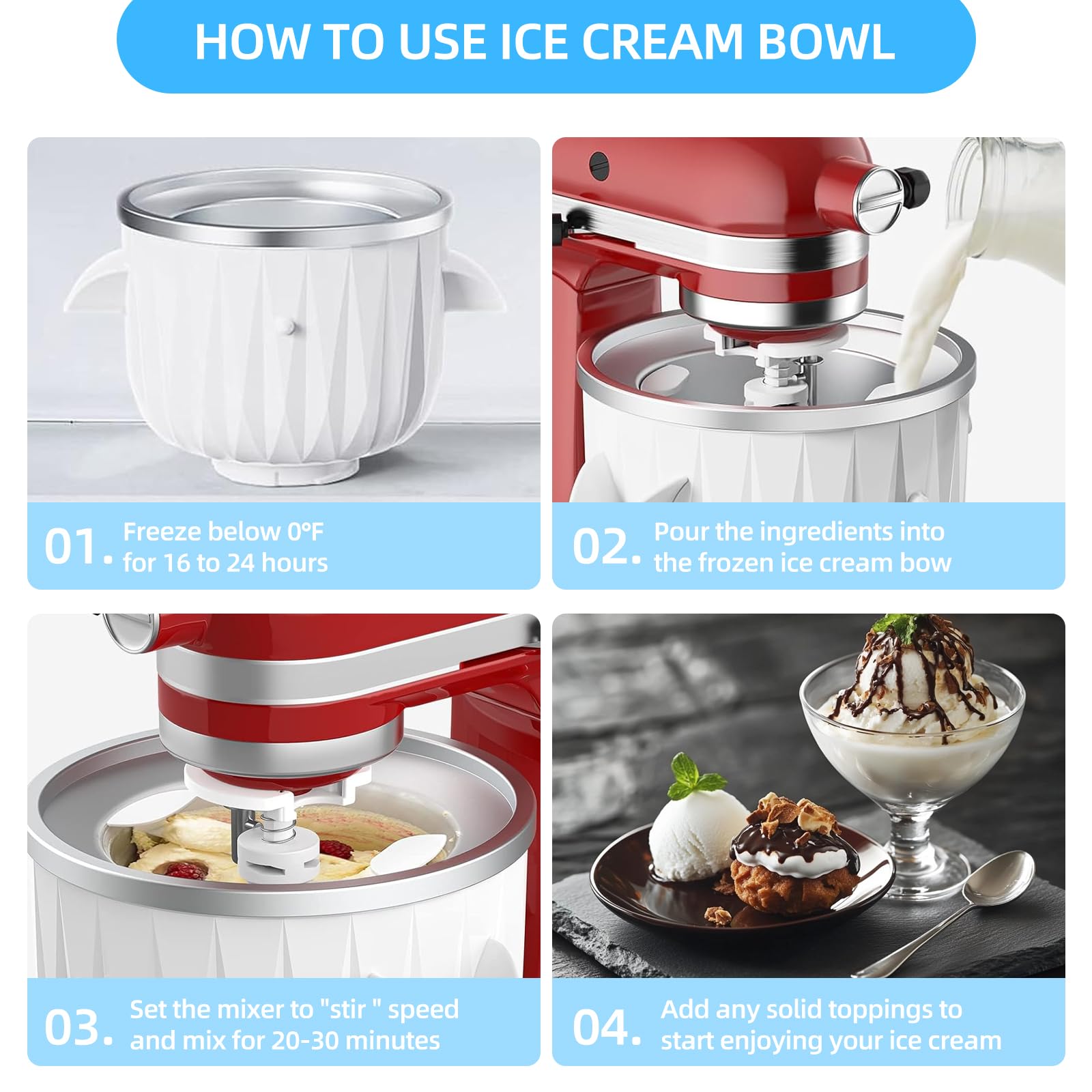 HOW TO USE ICE CREAM BOWL

01. Freeze below 0°F for 16 to 24 hours

02. Pour the ingredients into the frozen ice cream bow

03. Set the mixer to "stir " speed and mix for 20-30 minutes

04. Add any solid toppings to start enjoying your ice cream