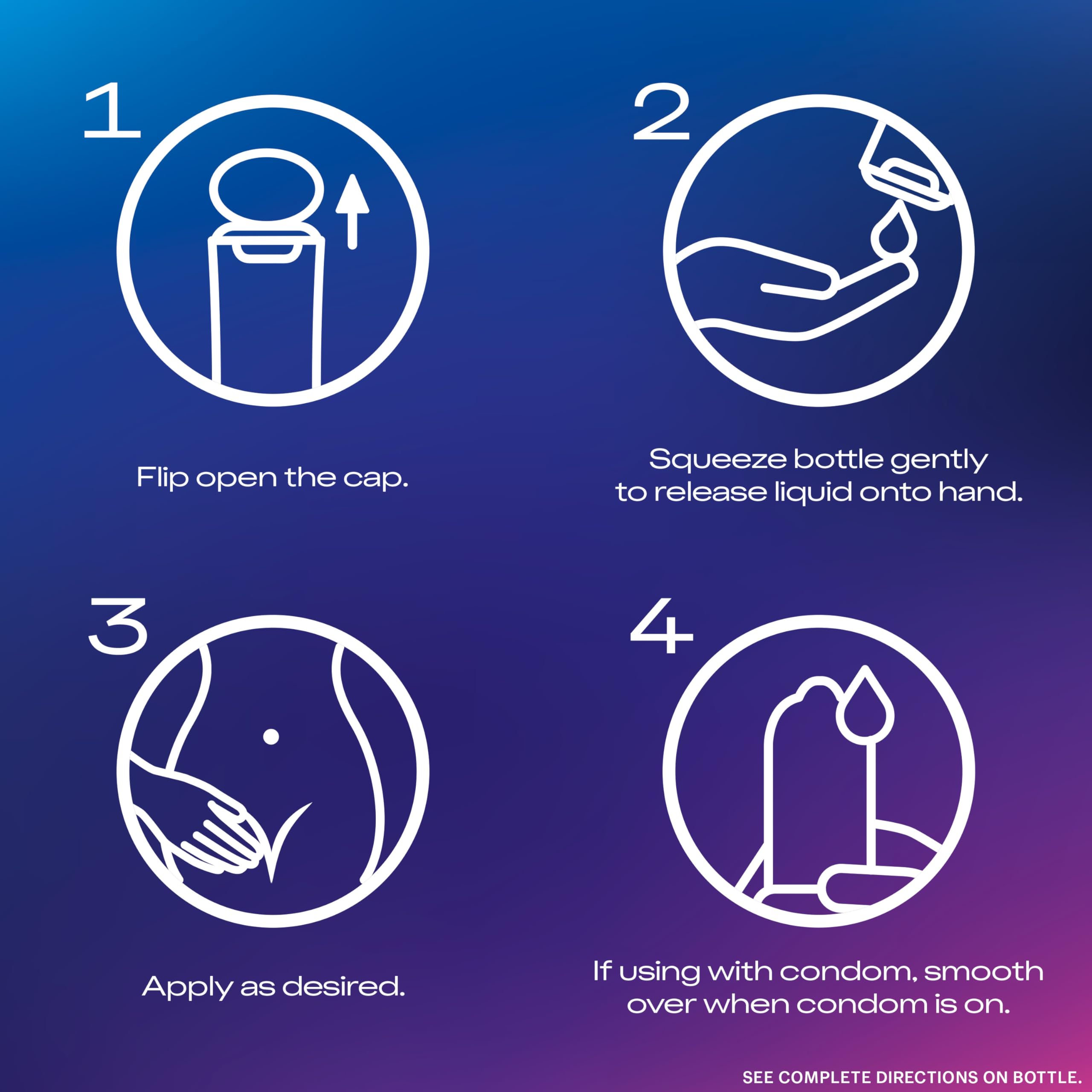 1

Flip open the cap.

2

Squeeze bottle gently to release liquid onto hand.

3

Apply as desired.

4

If using with condom, smooth over when condom is on.

SEE COMPLETE DIRECTIONS ON BOTTLE.