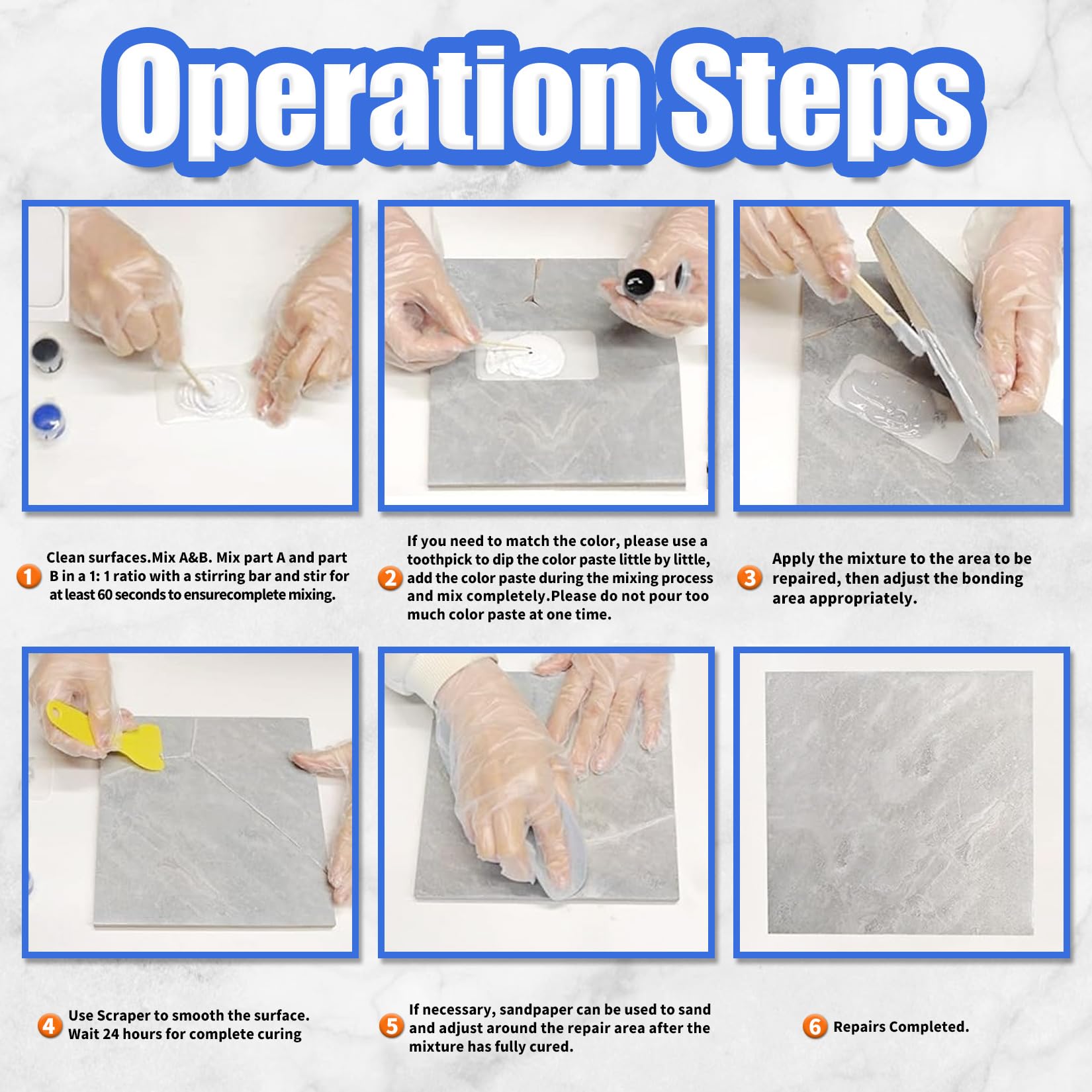 Operation Steps

1 Clean surfaces.Mix A&B. Mix part A and part B in a 1: 1 ratio with a stirring bar and stir for at least 60 seconds to ensurecomplete mixing.

2 If you need to match the color, please use a toothpick to dip the color paste little by little, add the color paste during the mixing process and mix completely.Please do not pour too much color paste at one time.

3 Apply the mixture to the area to be repaired, then adjust the bonding area appropriately.

4 Use Scraper to smooth the surface. Wait 24 hours for complete curing

5 If necessary, sandpaper can be used to sand and adjust around the repair area after the mixture has fully cured.

6 Repairs Completed.