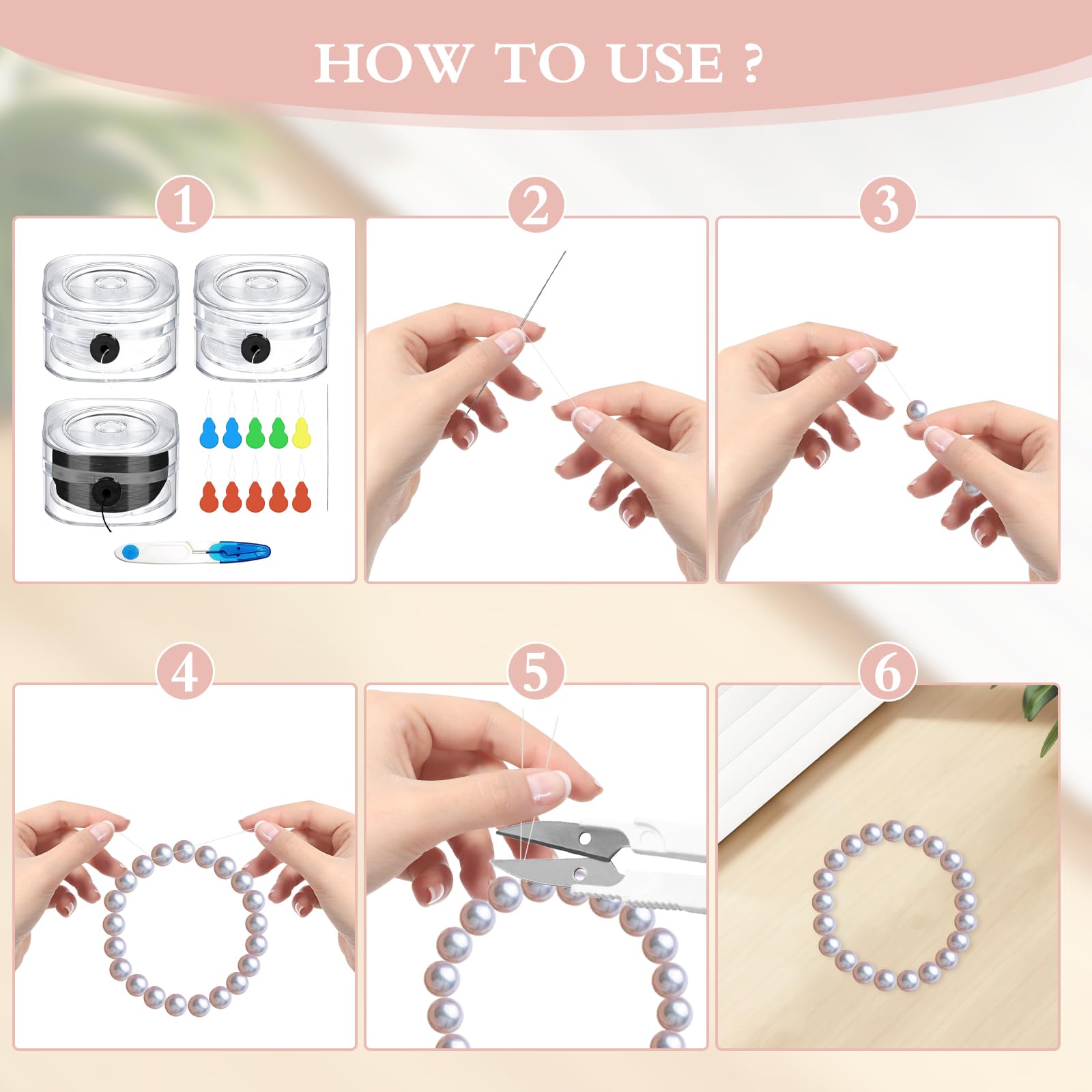 HOW TO USE ?

1

2

3

4

5

6