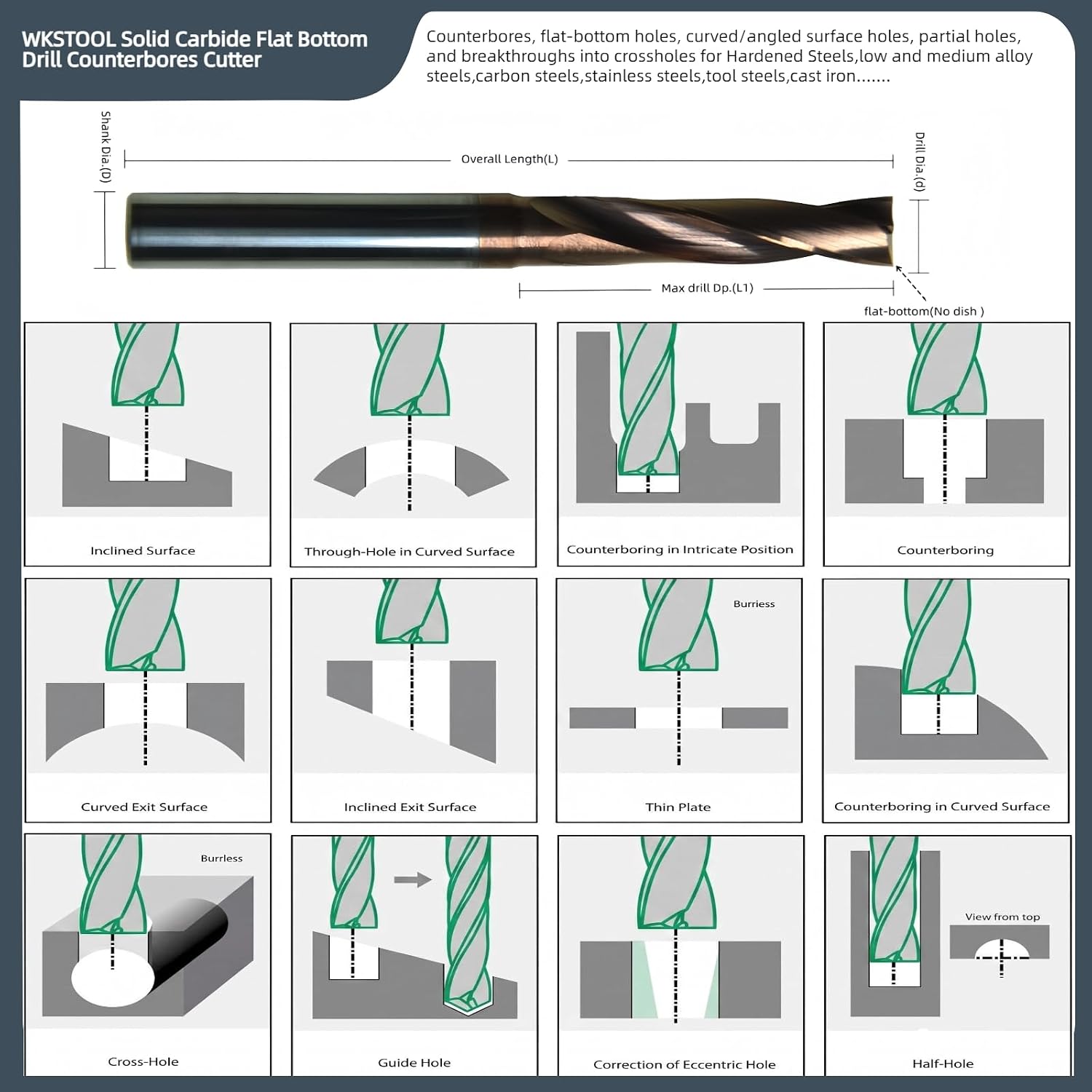 WKSTOOL Solid Carbide Flat Bottom Drill Counterbores Cutter

Counterbores, flat-bottom holes, curved/angled surface holes, partial holes, and breakthroughs into crossholes for Hardened Steels,low and medium alloy steels,carbon steels,stainless steels,tool steels,cast iron.......

Shank Dia.(D)

Overall Length(L)

Drill Dia.(d)

Max drill Dp.(L1)

flat-bottom(No dish )

Inclined Surface

Through-Hole in Curved Surface

Counterboring in Intricate Position

Counterboring

Curved Exit Surface

Inclined Exit Surface

Burrless

Thin Plate

Counterboring in Curved Surface

Burrless

Cross-Hole

Guide Hole

Correction of Eccentric Hole

View from top

Half-Hole