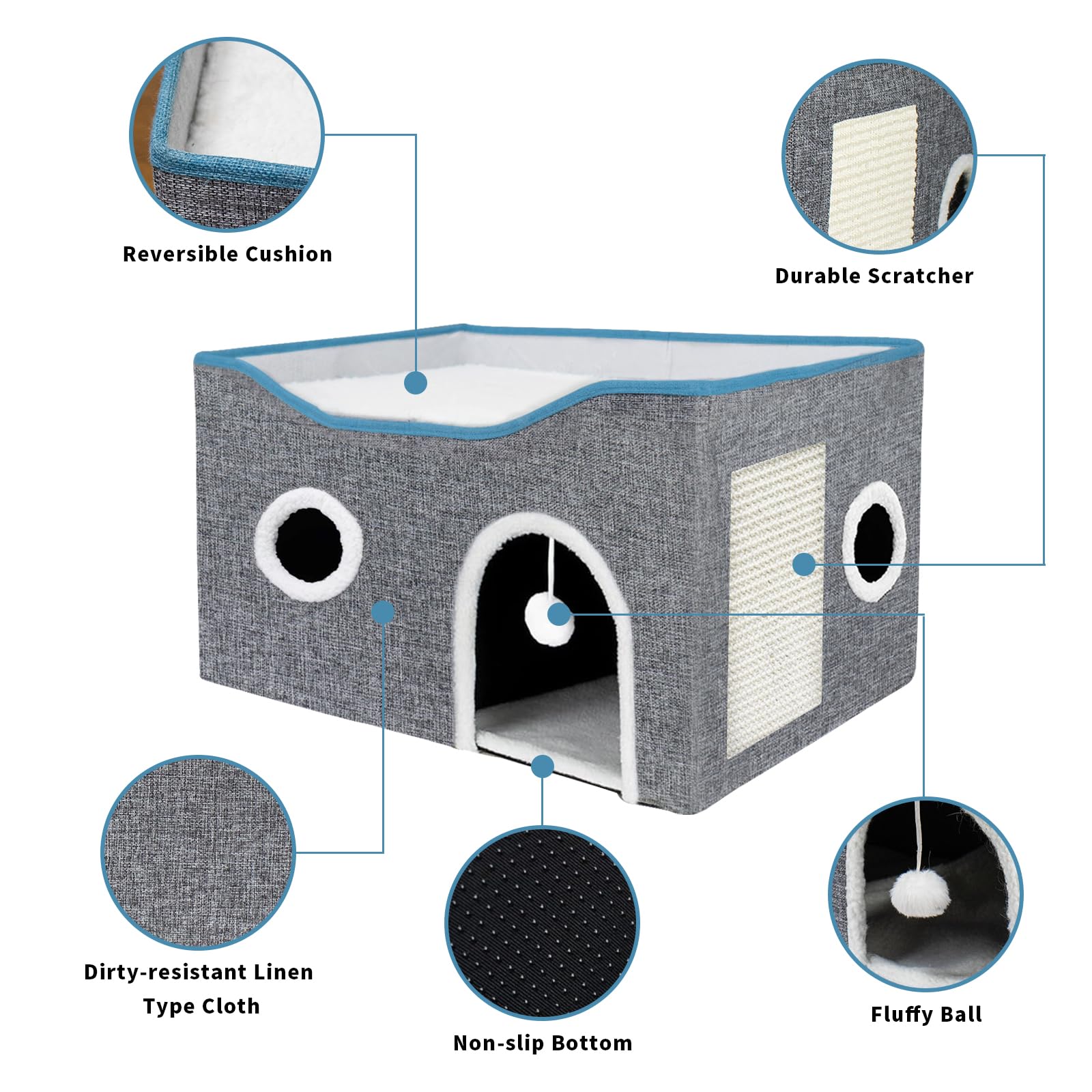 Reversible Cushion

Durable Scratcher

Dirty-resistant Linen Type Cloth

Non-slip Bottom

Fluffy Ball