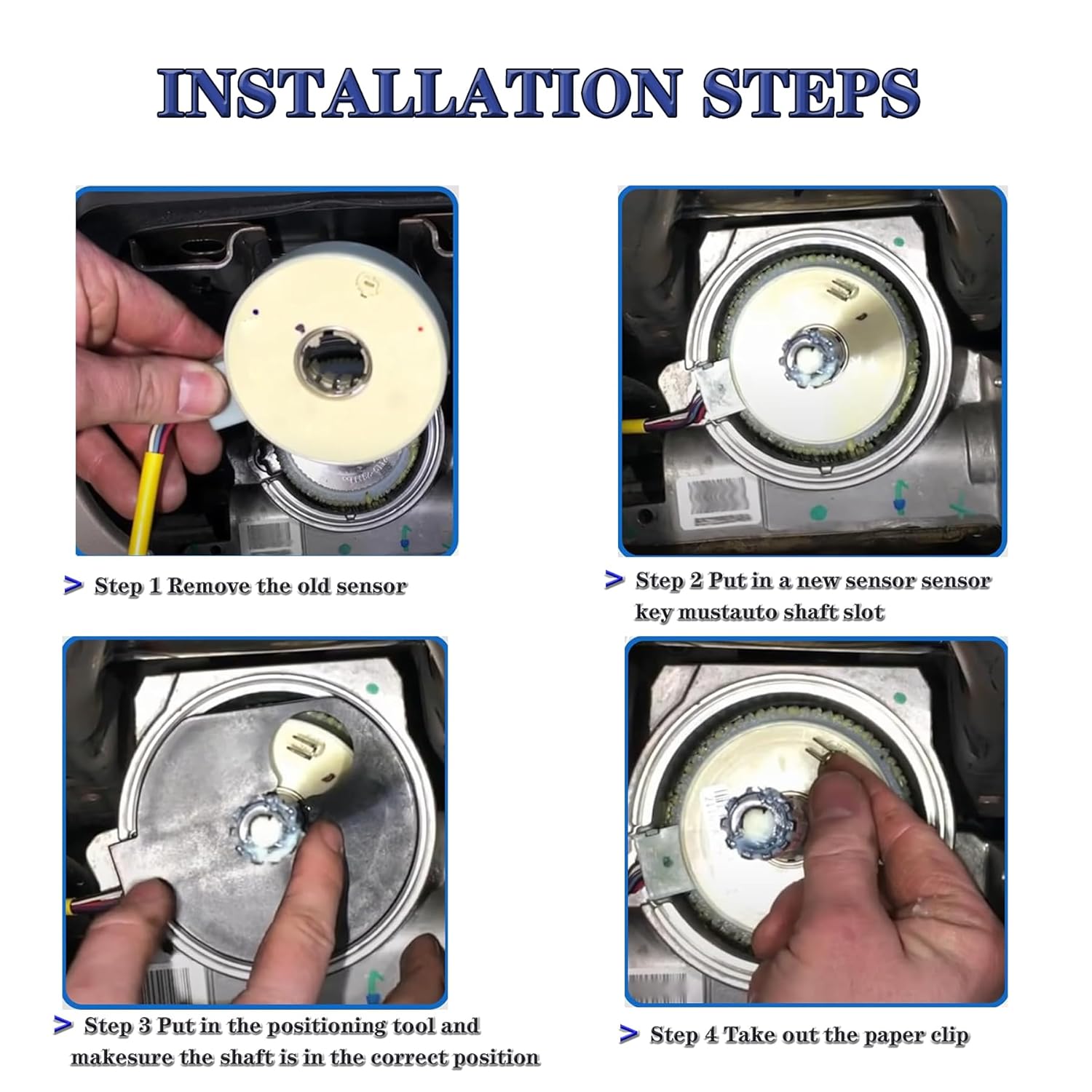 INSTALLATION STEPS

> Step 1 Remove the old sensor

> Step 2 Put in a new sensor sensor key mustauto shaft slot

> Step 3 Put in the positioning tool and makesure the shaft is in the correct position

> Step 4 Take out the paper clip