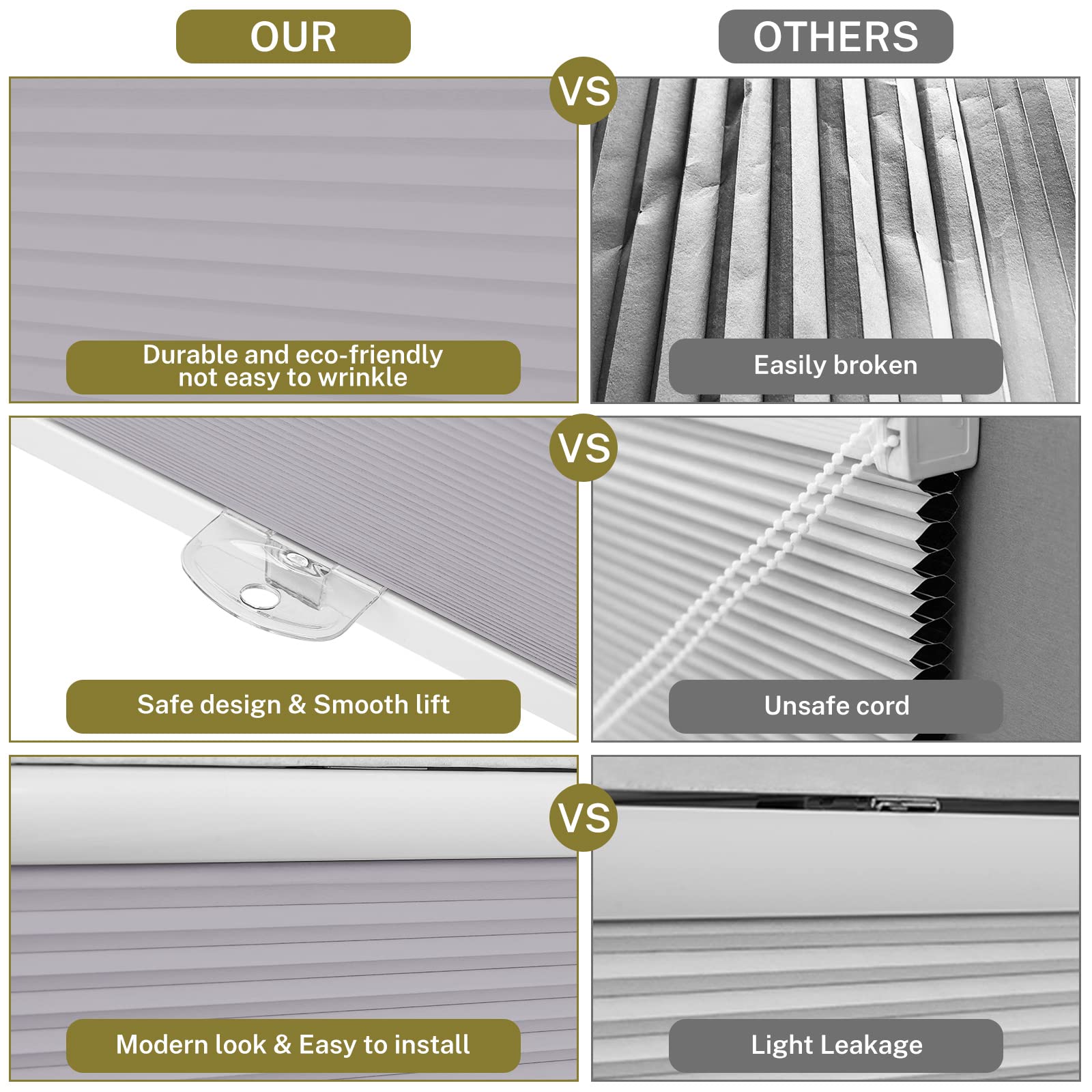 OUR

OTHERS

VS

Durable and eco-friendly not easy to wrinkle

Easily broken

VS

Safe design & Smooth lift

Unsafe cord

VS

Modern look & Easy to install

Light Leakage