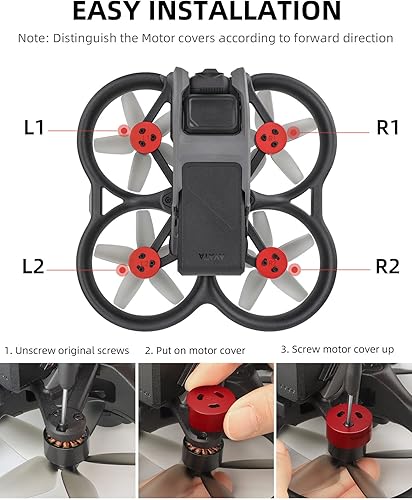 EASY INSTALLATION

Note: Distinguish the Motor covers according to forward direction

L1

R1

L2

R2

AVATA

1. Unscrew original screws

2. Put on motor cover

3. Screw motor cover up