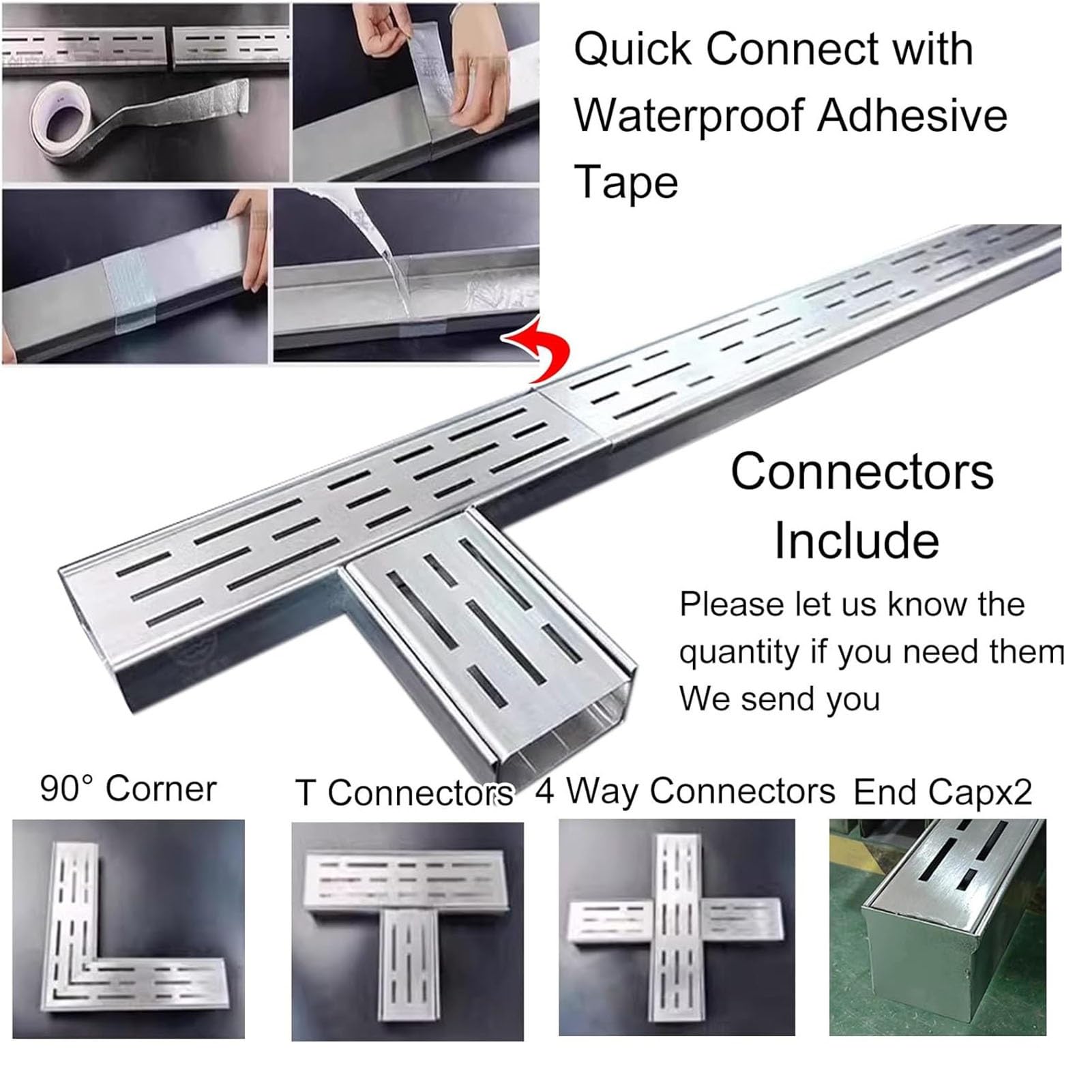 Quick Connect with Waterproof Adhesive Tape

Connectors Include

Please let us know the quantity if you need them We send you

90° Corner

T Connectors

4 Way Connectors

End Capx2