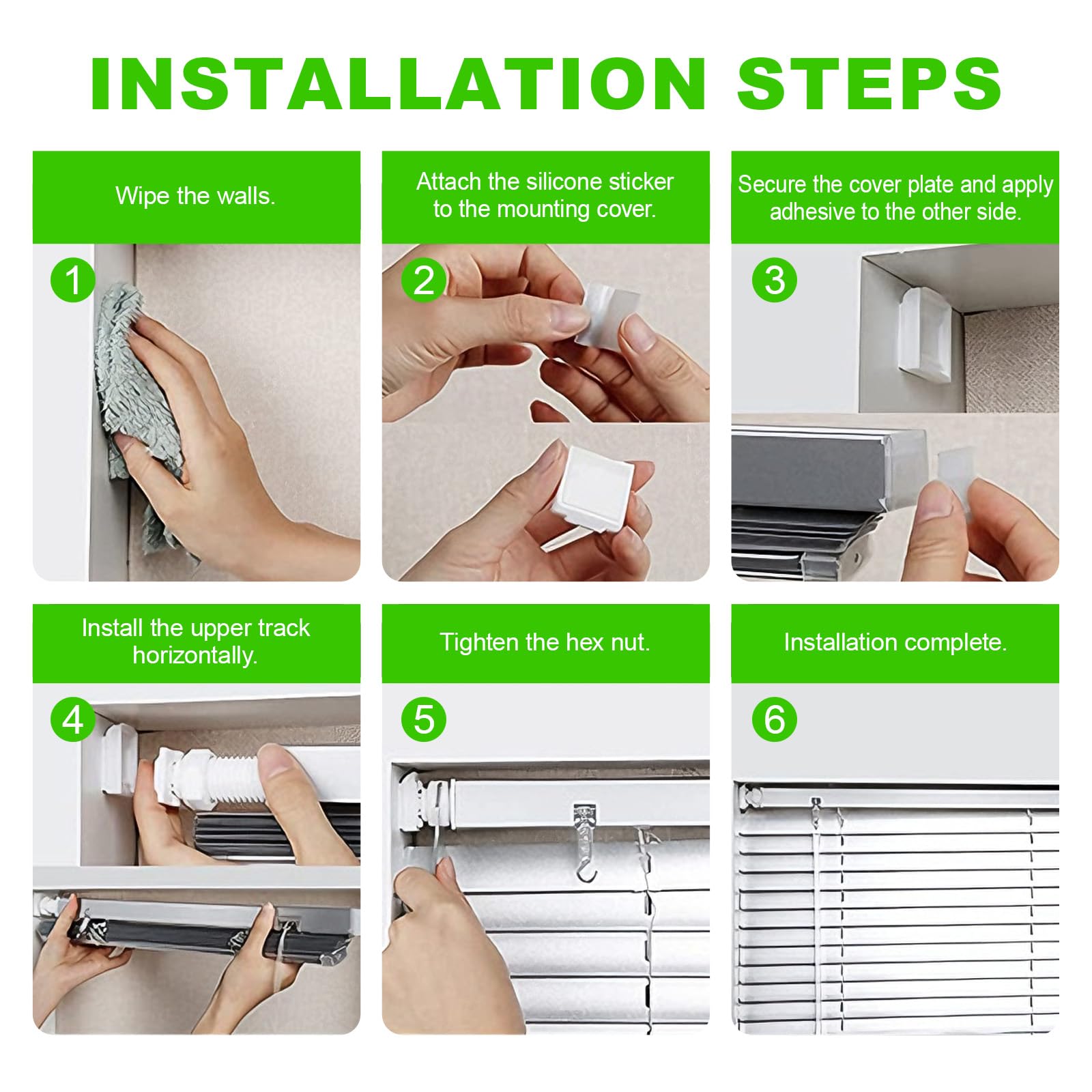 INSTALLATION STEPS

Wipe the walls.

1

Attach the silicone sticker to the mounting cover.

2

Secure the cover plate and apply adhesive to the other side.

3

Install the upper track horizontally.

4

Tighten the hex nut.

5

Installation complete.

6