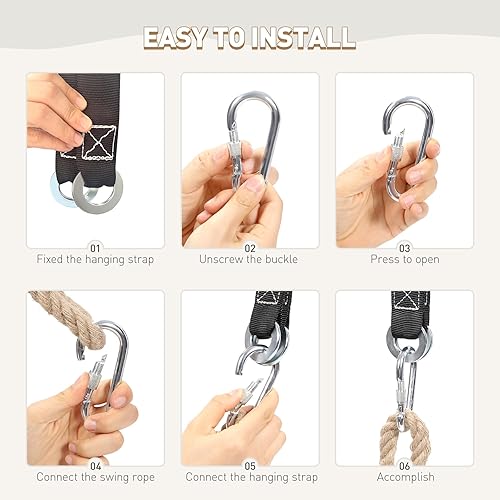 EASY TO INSTALL

01
Fixed the hanging strap

02
Unscrew the buckle

03
Press to open

04
Connect the swing rope

05
Connect the hanging strap

06
Accomplish