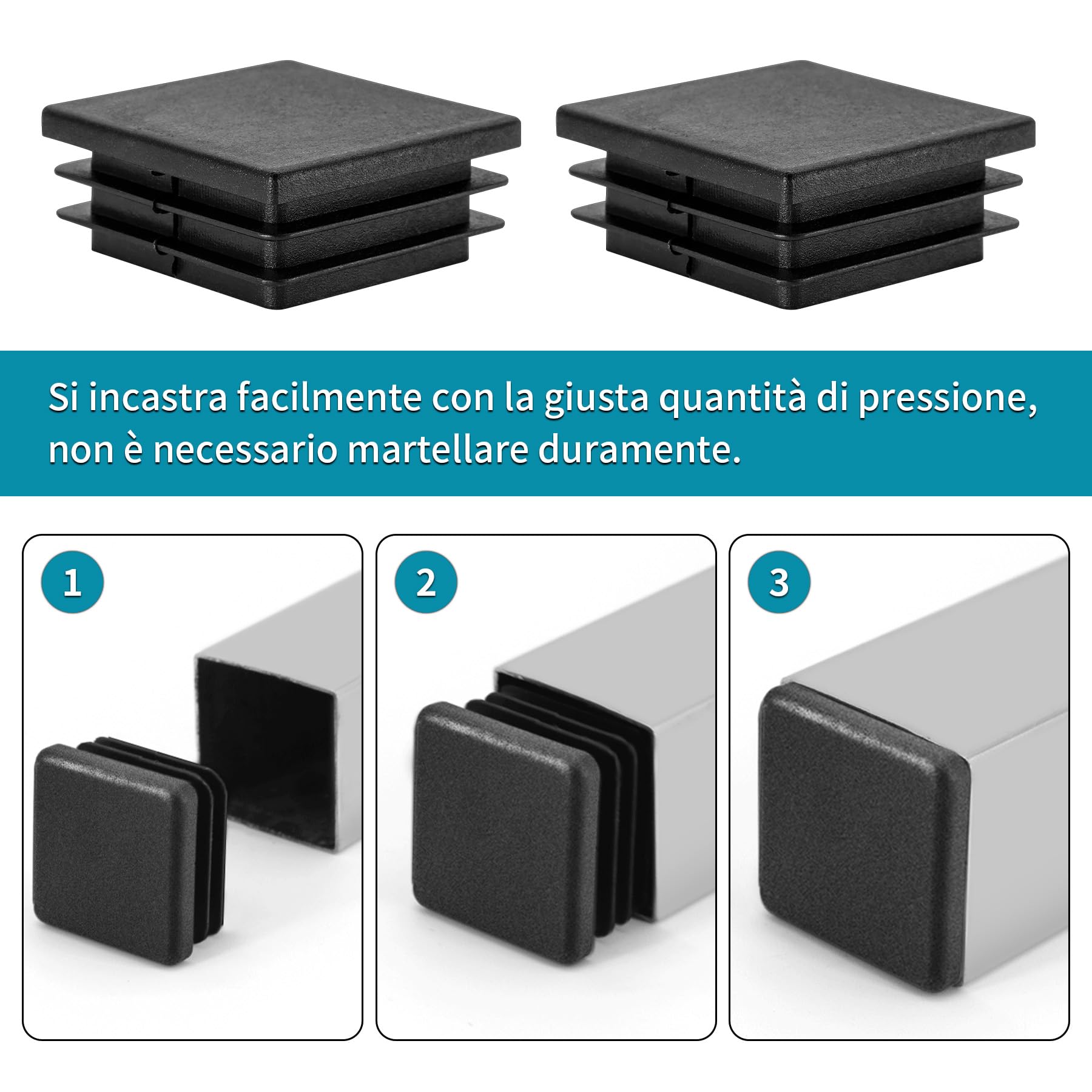 Si incastra facilmente con la giusta quantità di pressione, non è necessario martellare duramente.

1

2

3