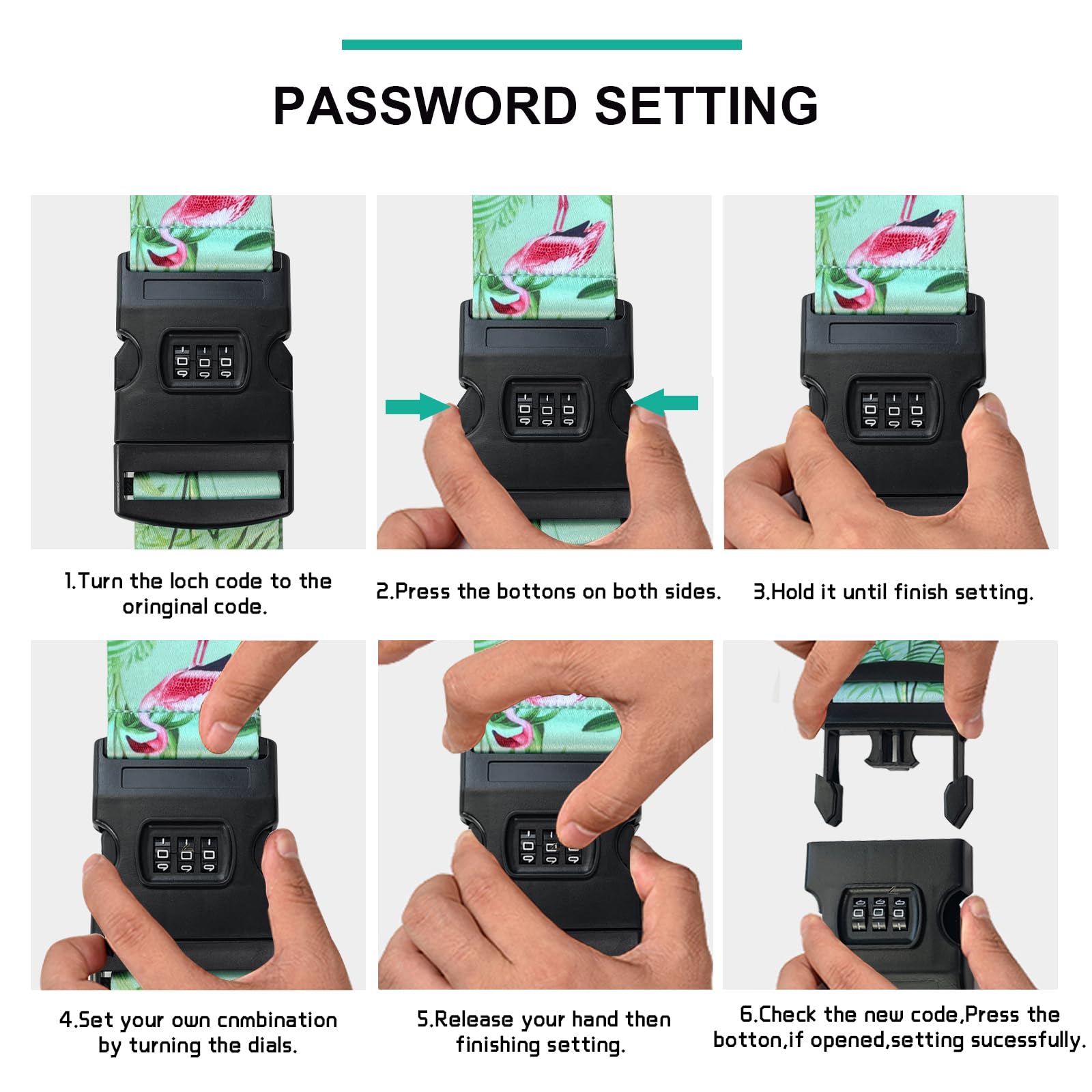 PASSWORD SETTING

1.Turn the loch code to the oringinal code.

2.Press the bottons on both sides.

3.Hold it until finish setting.

4.Set your own cnmbination by turning the dials.

5.Release your hand then finishing setting.

6.Check the new code,Press the botton,if opened,setting sucessfully.