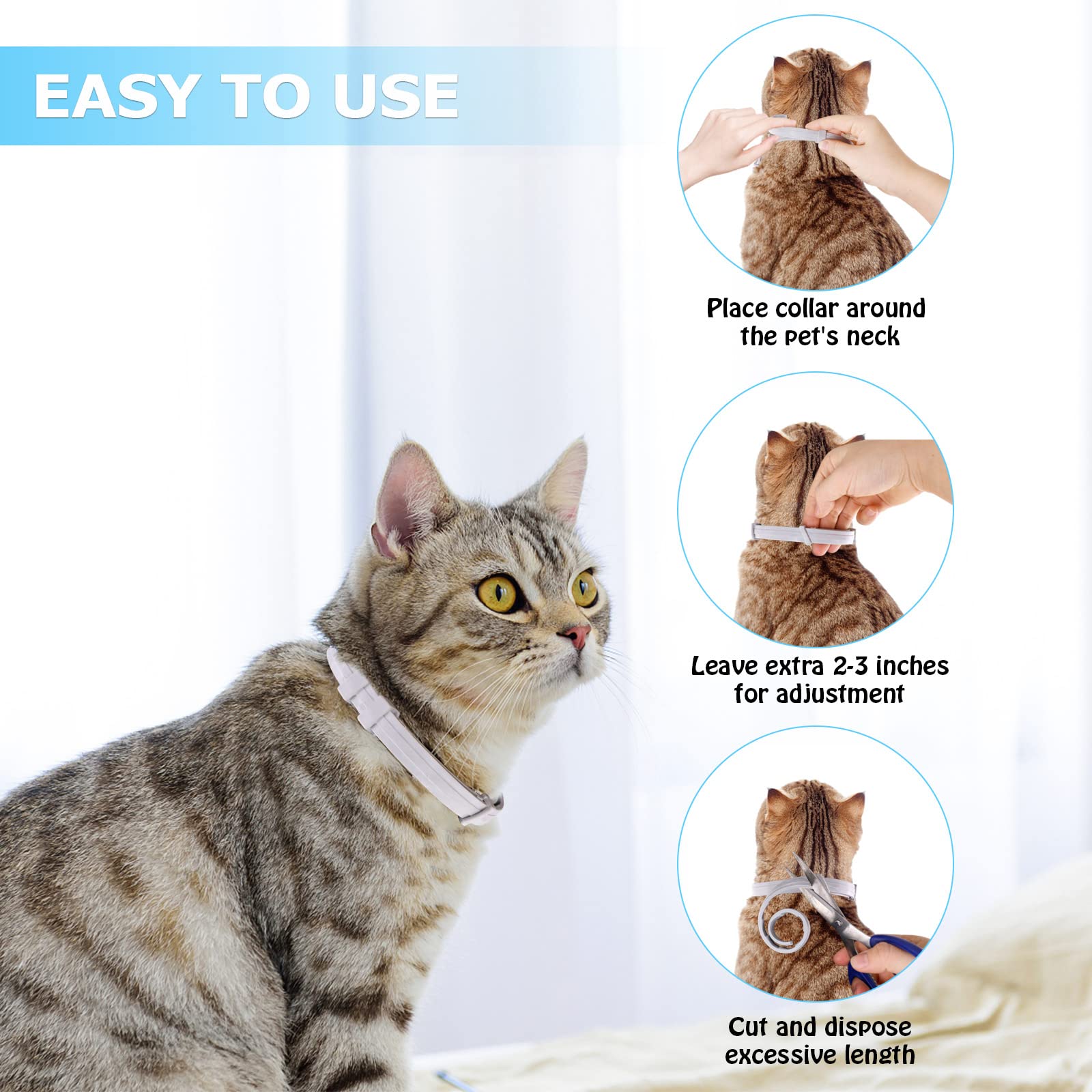 EASY TO USE

Place collar around the pet's neck

Leave extra 2-3 inches for adjustment

Cut and dispose excessive length