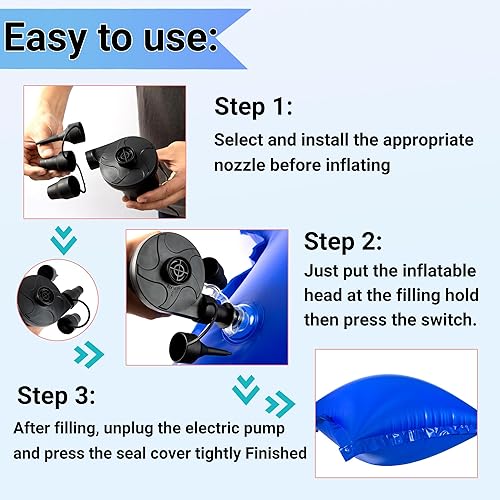 Easy to use:

Step 1:
Select and install the appropriate nozzle before inflating

Step 2:
Just put the inflatable head at the filling hold then press the switch.

Step 3:
After filling, unplug the electric pump and press the seal cover tightly Finished