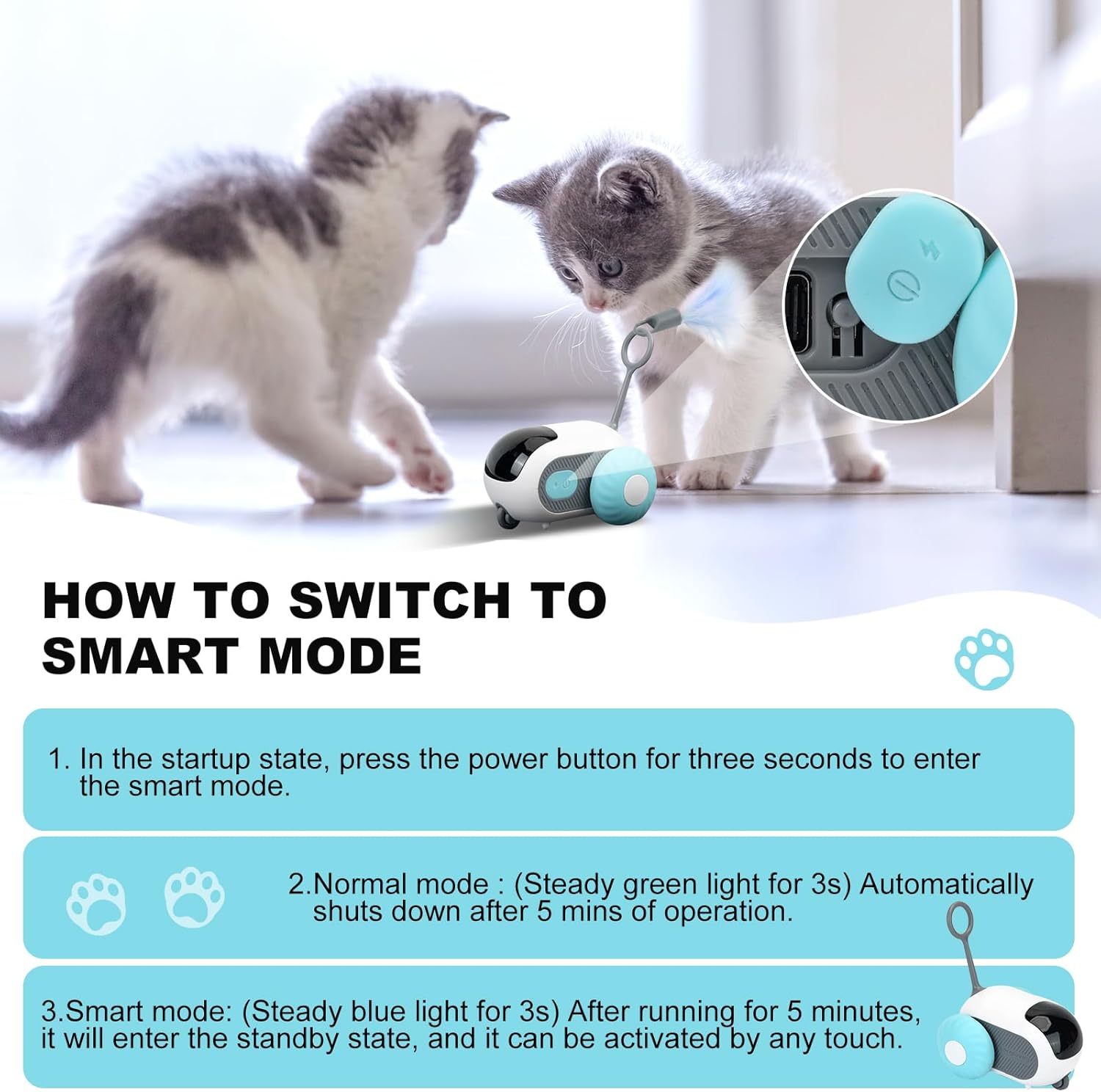 HOW TO SWITCH TO SMART MODE

1. In the startup state, press the power button for three seconds to enter the smart mode.

2.Normal mode : (Steady green light for 3s) Automatically shuts down after 5 mins of operation.

3.Smart mode: (Steady blue light for 3s) After running for 5 minutes, it will enter the standby state, and it can be activated by any touch.