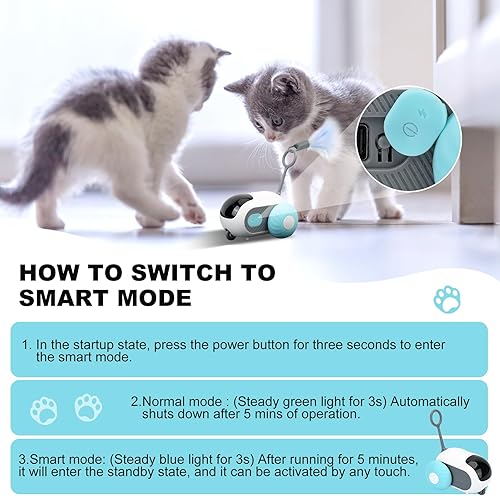 HOW TO SWITCH TO SMART MODE

1. In the startup state, press the power button for three seconds to enter the smart mode.

2.Normal mode : (Steady green light for 3s) Automatically shuts down after 5 mins of operation.

3.Smart mode: (Steady blue light for 3s) After running for 5 minutes, it will enter the standby state, and it can be activated by any touch.