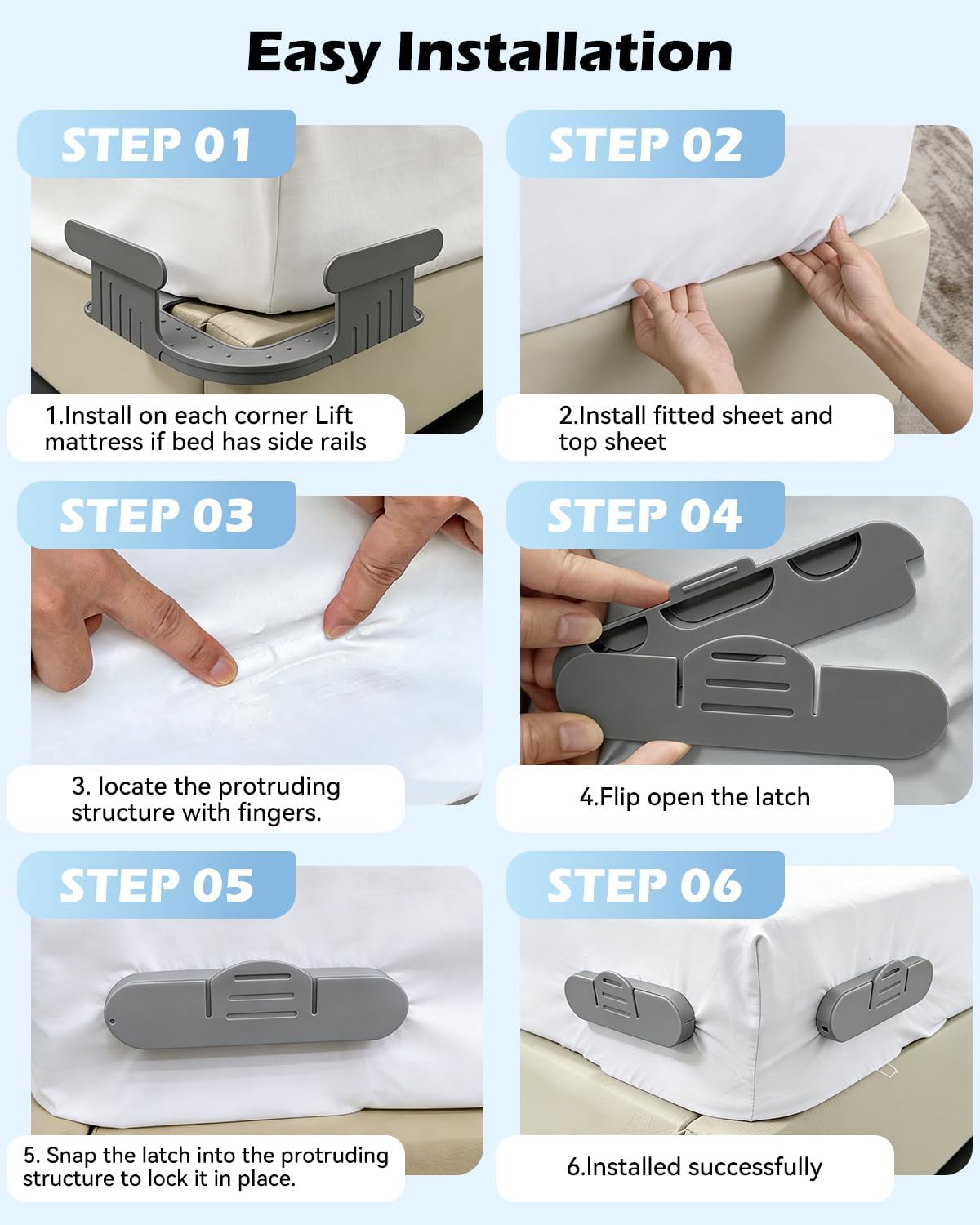 Easy Installation

STEP 01

1.Install on each corner Lift mattress if bed has side rails

STEP 02

2.Install fitted sheet and top sheet

STEP 03

3. locate the protruding structure with fingers.

STEP 04

4.Flip open the latch

STEP 05

5. Snap the latch into the protruding structure to lock it in place.

STEP 06

6.Installed successfully