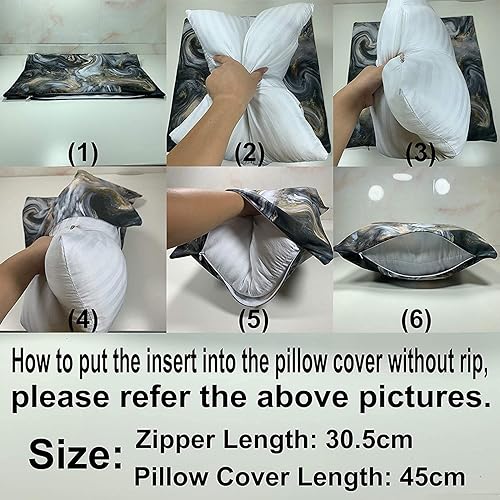 (1)

(2)

(3)

(4)

(5)

(6)

How to put the insert into the pillow cover without rip, please refer the above pictures.

Size: Zipper Length: 30.5cm
Pillow Cover Length: 45cm