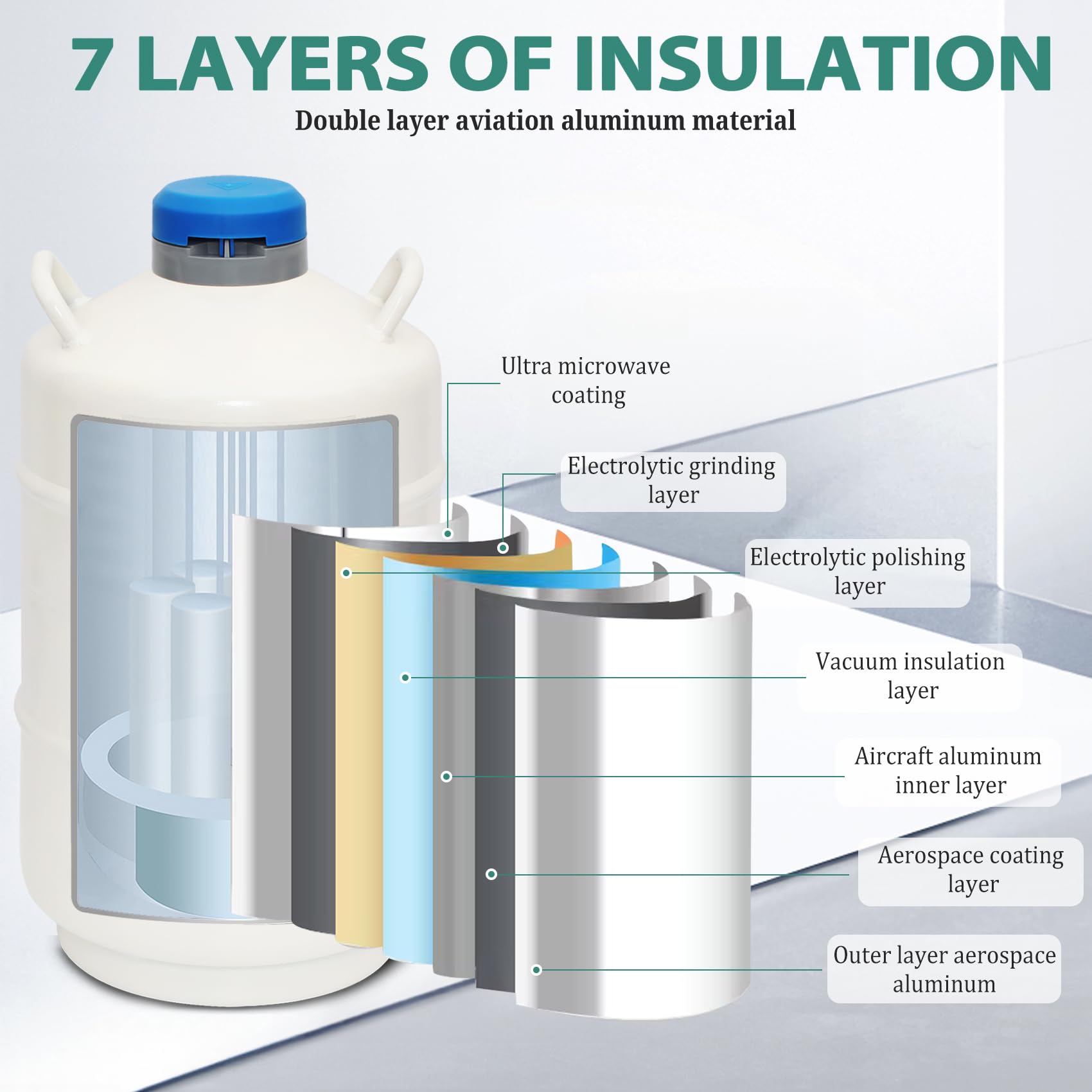 7 LAYERS OF INSULATION

Double layer aviation aluminum material

Ultra microwave coating

Electrolytic grinding layer

Electrolytic polishing layer

Vacuum insulation layer

Aircraft aluminum inner layer

Aerospace coating layer

Outer layer aerospace aluminum