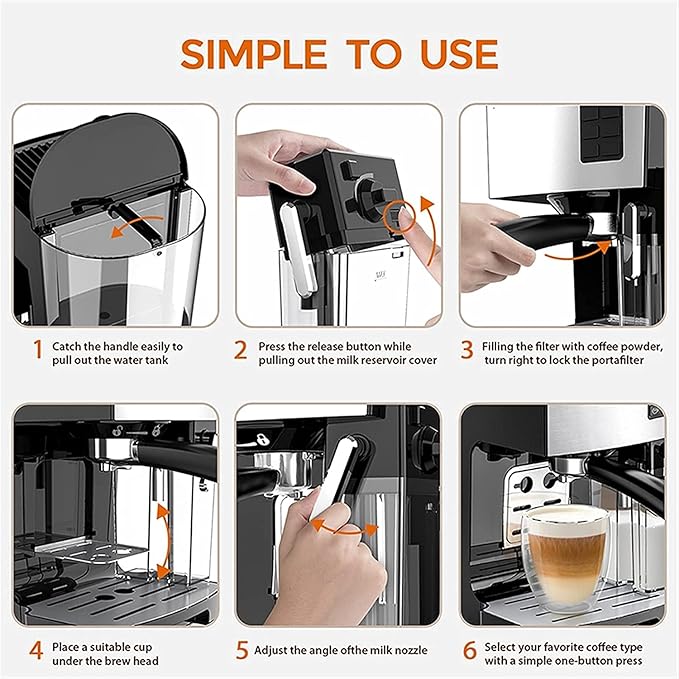 SIMPLE TO USE

1 Catch the handle easily to pull out the water tank

2 Press the release button while pulling out the milk reservoir cover

3 Filling the filter with coffee powder, turn right to lock the portafilter

4 Place a suitable cup under the brew head

5 Adjust the angle ofthe milk nozzle

6 Select your favorite coffee type with a simple one-button press