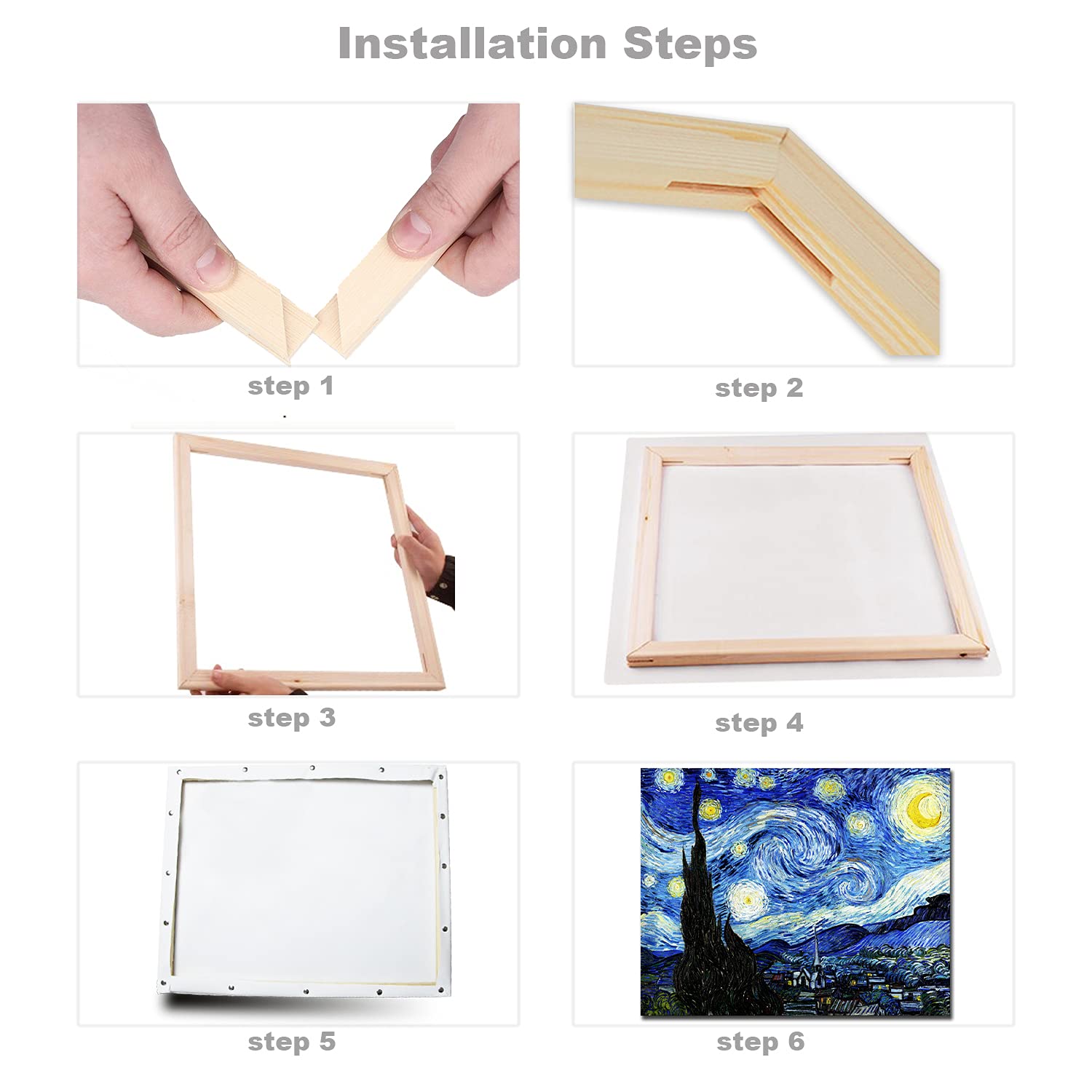 Installation Steps

step 1

step 2

step 3

step 4

step 5

step 6